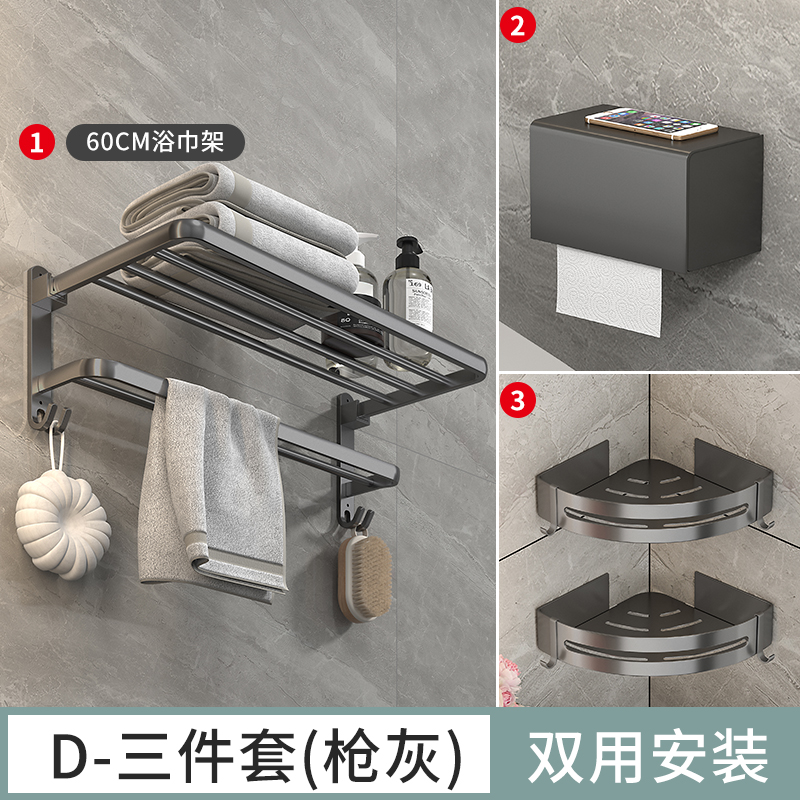 1 60CM浴巾架

2

3

D-三件套(枪灰)

双用安装