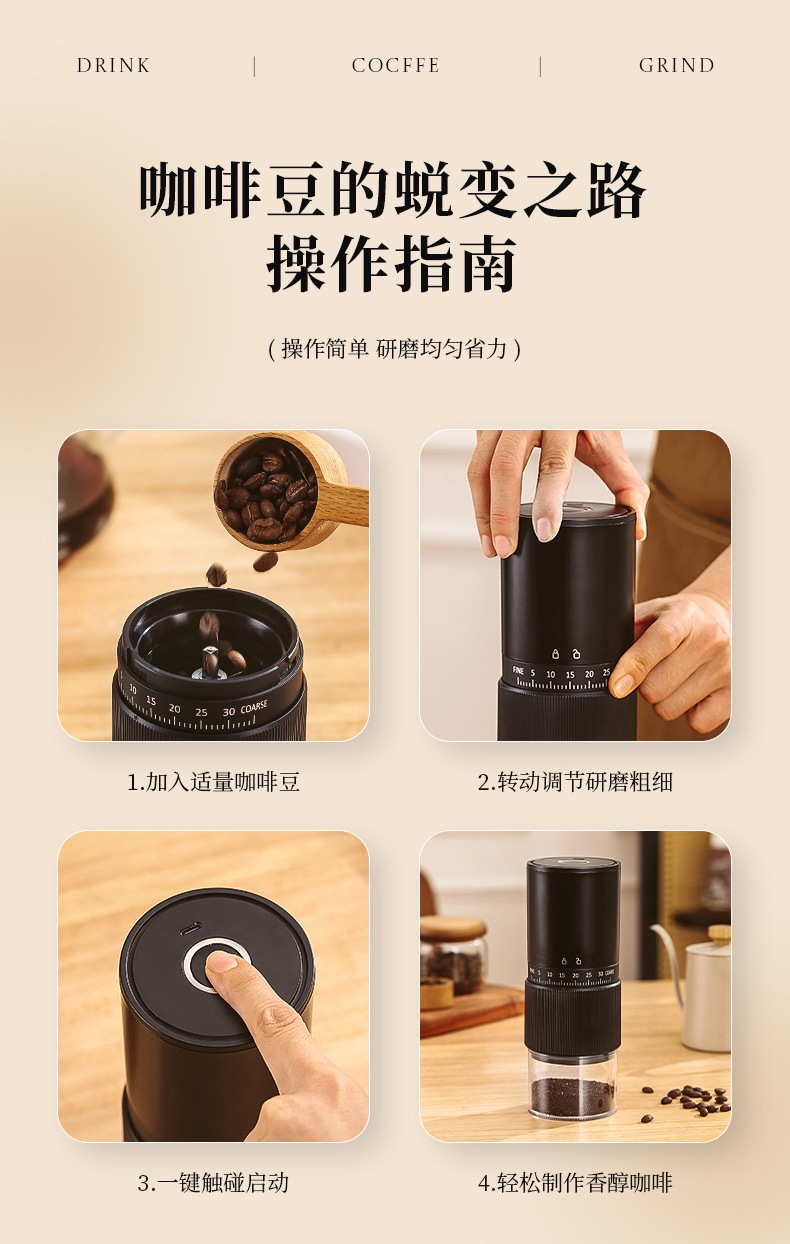 DRINK | COCFFE | GRIND

咖啡豆的蜕变之路
操作指南

( 操作简单 研磨均匀省力 )

30 15 20 25 30 COARSE

1.加入适量咖啡豆

FINE 5 10 15 20 25

2.转动调节研磨粗细

3.一键触碰启动

FINE 5 10 15 20 25 30 COARSE

4.轻松制作香醇咖啡