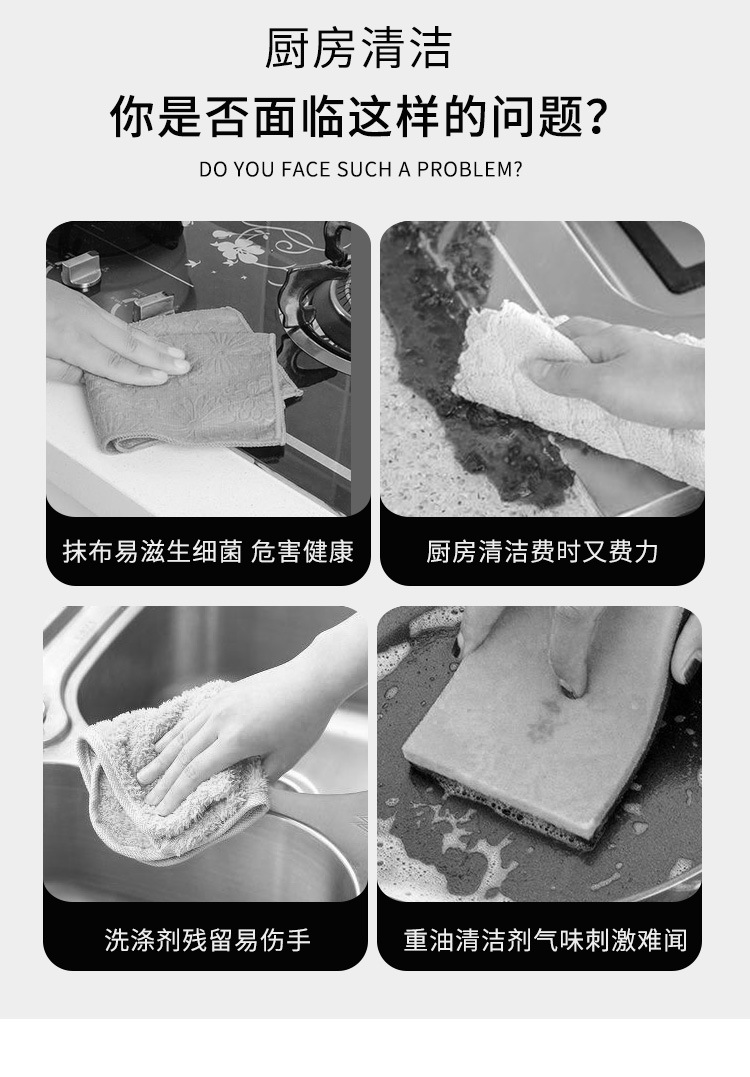 厨房清洁

你是否面临这样的问题?

DO YOU FACE SUCH A PROBLEM?

抹布易滋生细菌 危害健康

厨房清洁费时又费力

洗涤剂残留易伤手

重油清洁剂气味刺激难闻