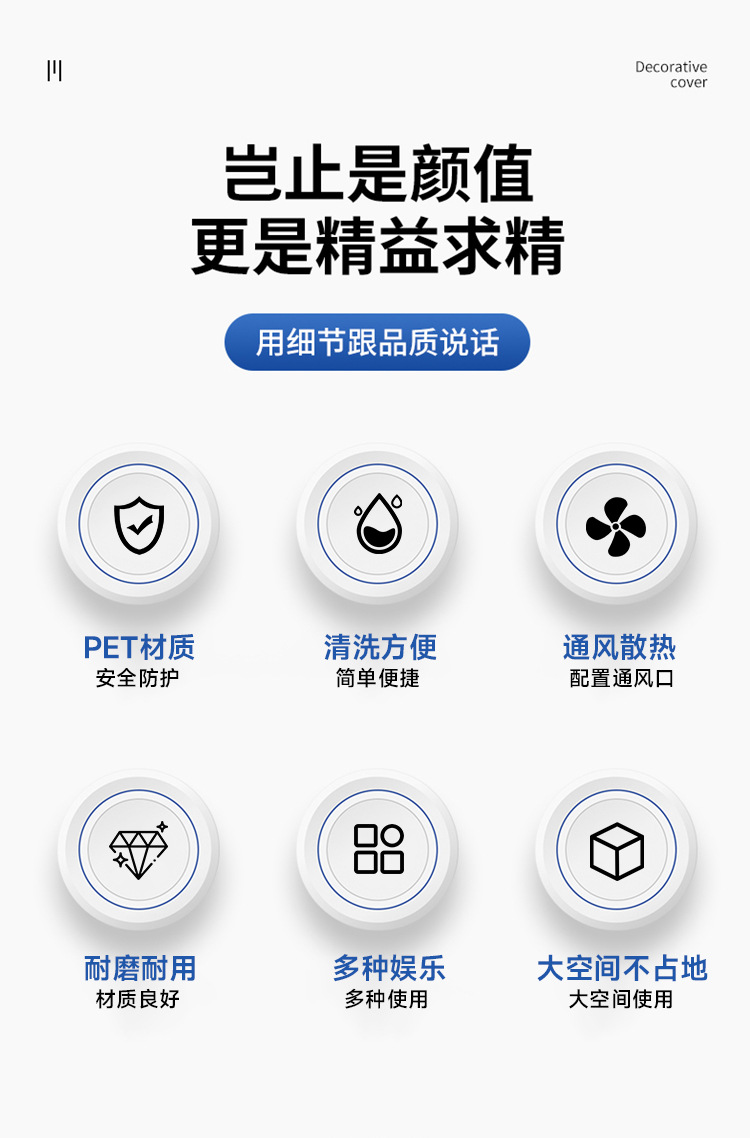 Decorative
cover

岂止是颜值
更是精益求精

用细节跟品质说话

PET材质
安全防护

清洗方便
简单便捷

通风散热
配置通风口

耐磨耐用
材质良好

多种娱乐
多种使用

大空间不占地
大空间使用