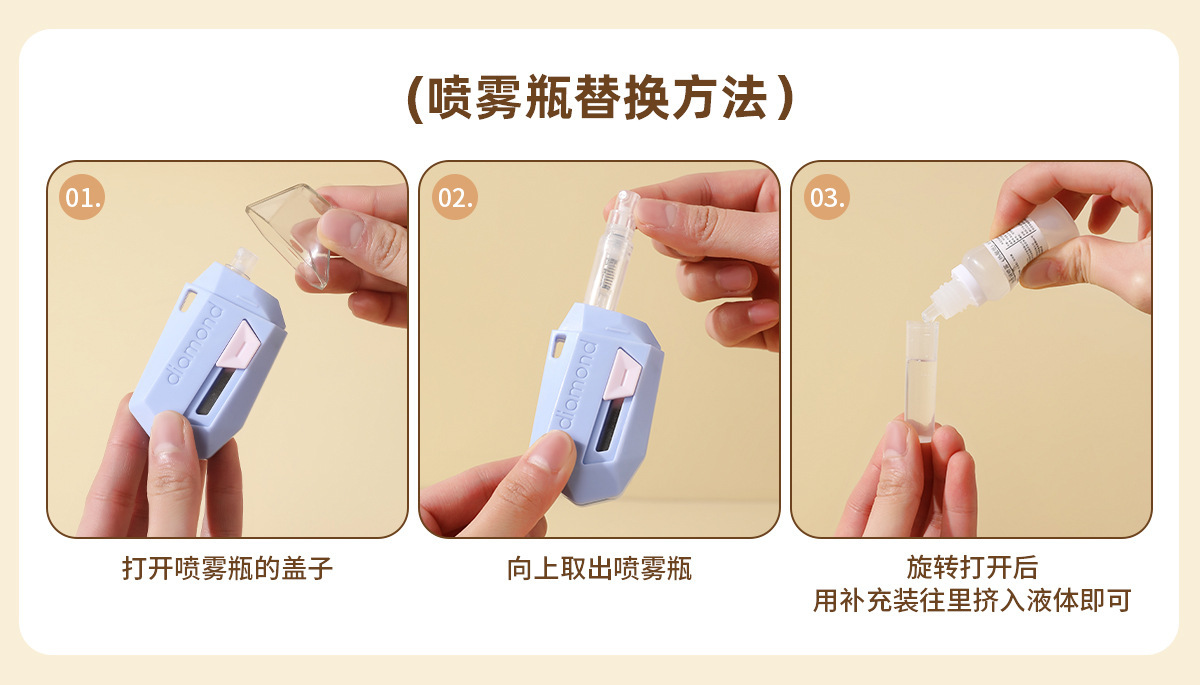 (喷雾瓶替换方法)

01.

diamond

打开喷雾瓶的盖子

02.

diamond

向上取出喷雾瓶

03.

旋转打开后
用补充装往里挤入液体即可