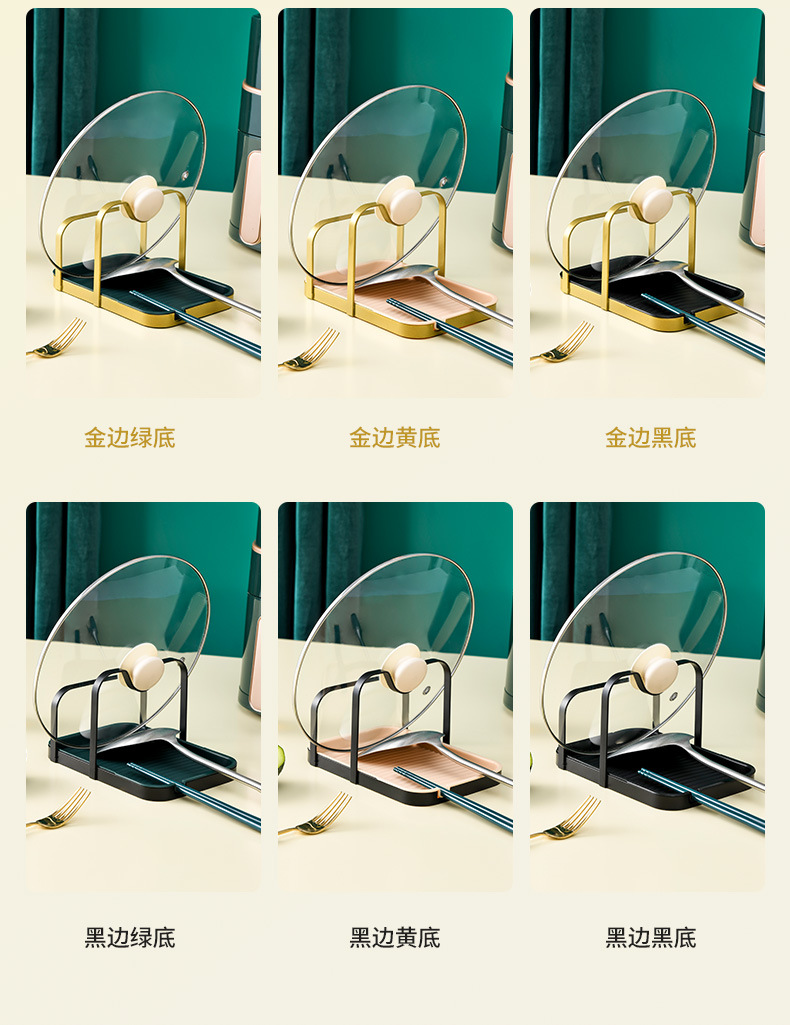 金边绿底

金边黄底

金边黑底

黑边绿底

黑边黄底

黑边黑底