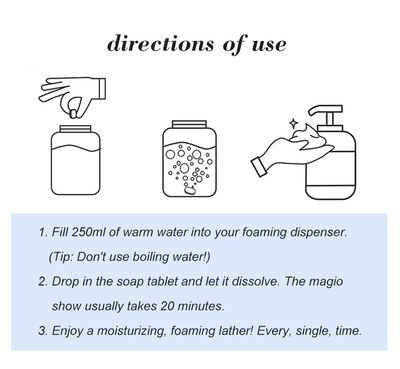 directions of use

1. Fill 250ml of warm water into your foaming dispenser.

(Tip: Don't use boiling water!)

2. Drop in the soap tablet and let it dissolve. The magio show usually takes 20 minutes.

3. Enjoy a moisturizing, foaming lather! Every, single, time.