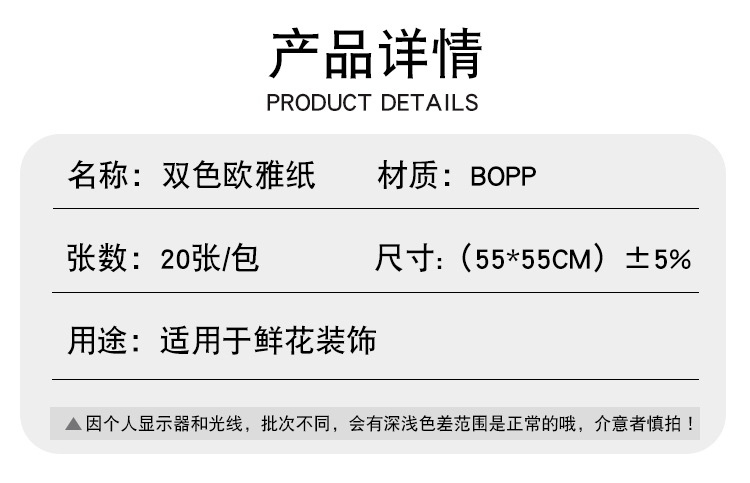 产品详情
PRODUCT DETAILS

名称：双色欧雅纸 材质：BOPP

张数：20张/包 尺寸：（55*55CM）±5%

用途：适用于鲜花装饰

▲因个人显示器和光线，批次不同，会有深浅色差范围是正常的哦，介意者慎拍！