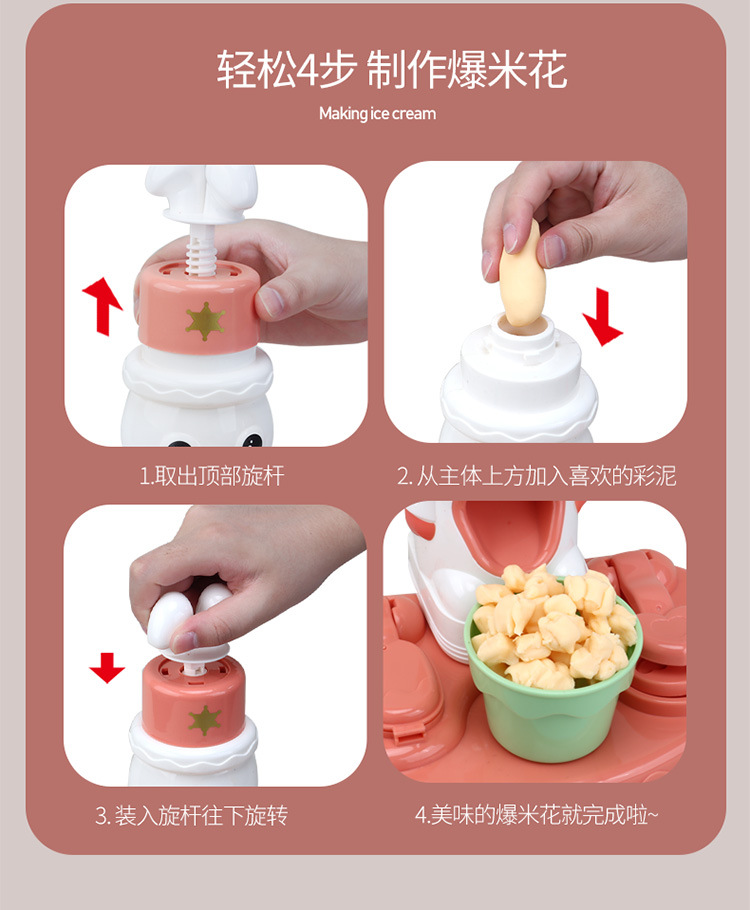 轻松4步 制作爆米花

Making ice cream

1.取出顶部旋杆

2. 从主体上方加入喜欢的彩泥

3. 装入旋杆往下旋转

4.美味的爆米花就完成啦~