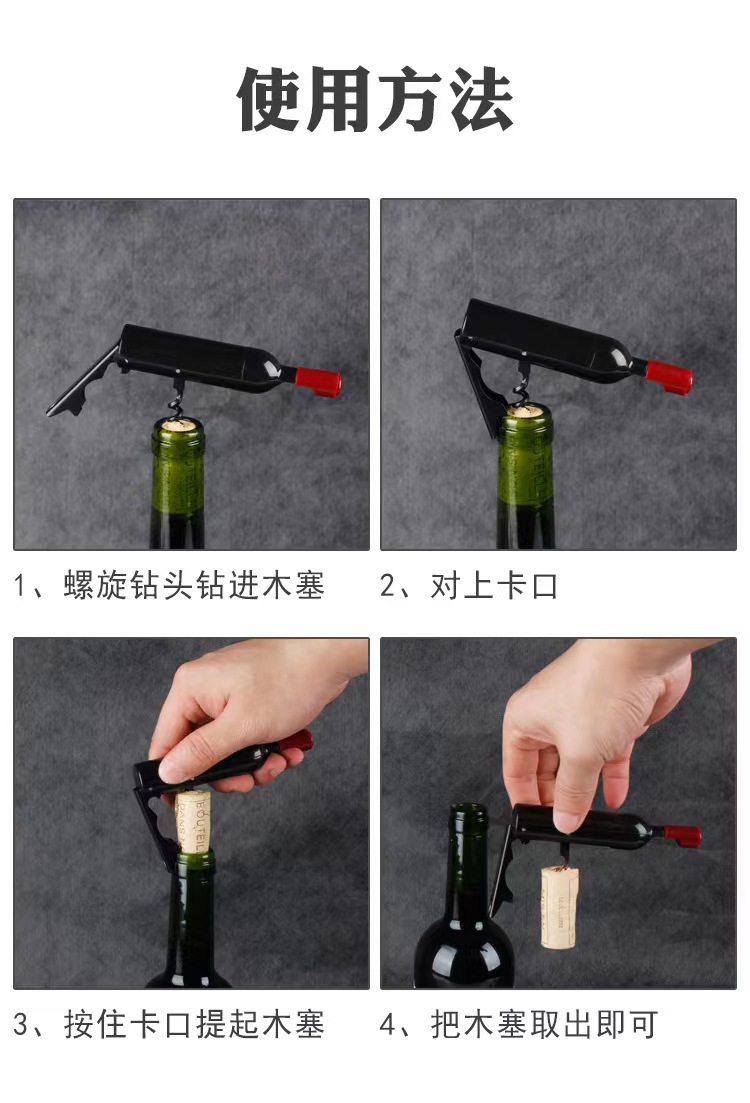 使用方法

1、螺旋钻头钻进木塞

2、对上卡口

3、按住卡口提起木塞

4、把木塞取出即可