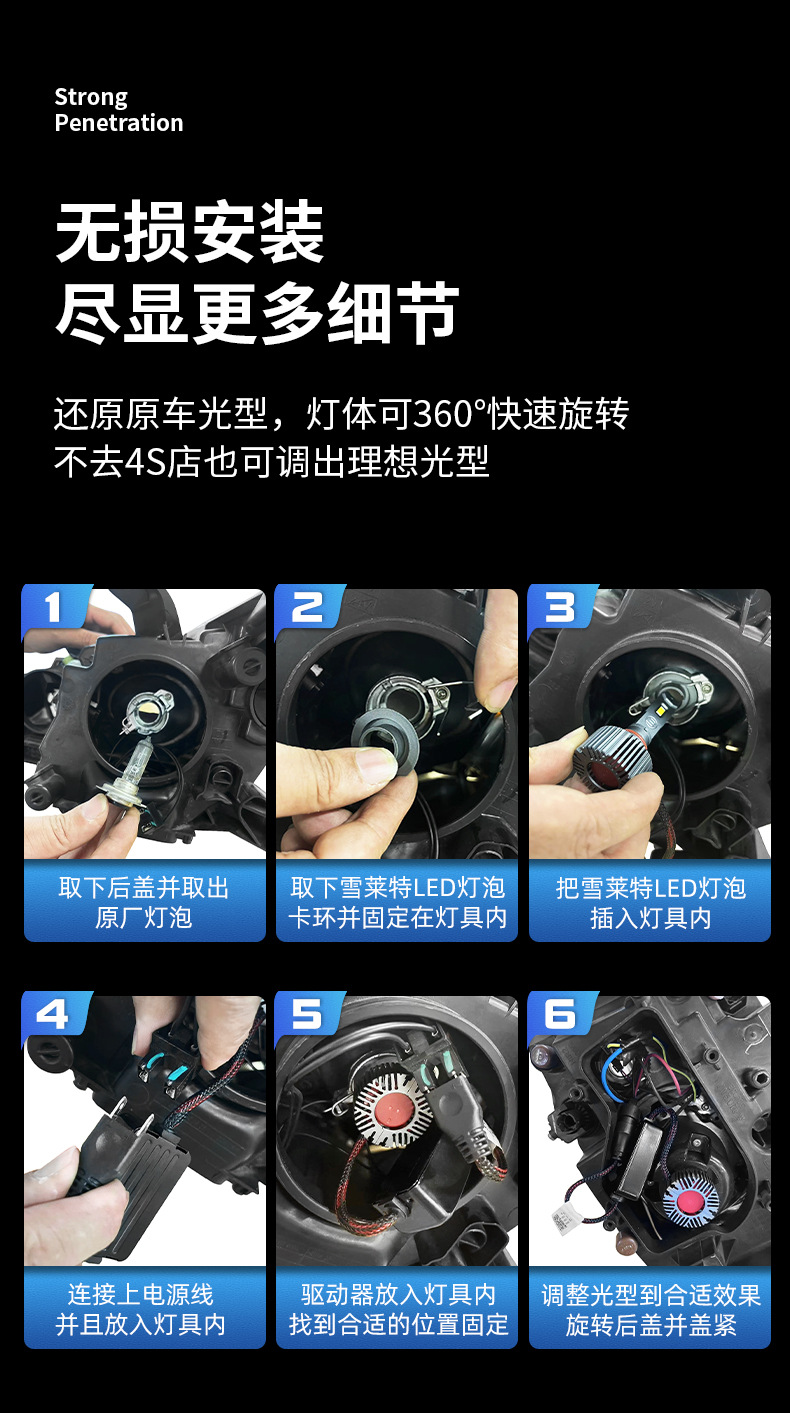 Strong
Penetration

无损安装
尽显更多细节

还原原车光型，灯体可360°快速旋转
不去4S店也可调出理想光型

1
取下后盖并取出原厂灯泡

2
取下雪莱特LED灯泡卡环并固定在灯具内

3
把雪莱特LED灯泡插入灯具内

4
连接上电源线并且放入灯具内

5
驱动器放入灯具内找到合适的位置固定

6
调整光型到合适效果旋转后盖并盖紧