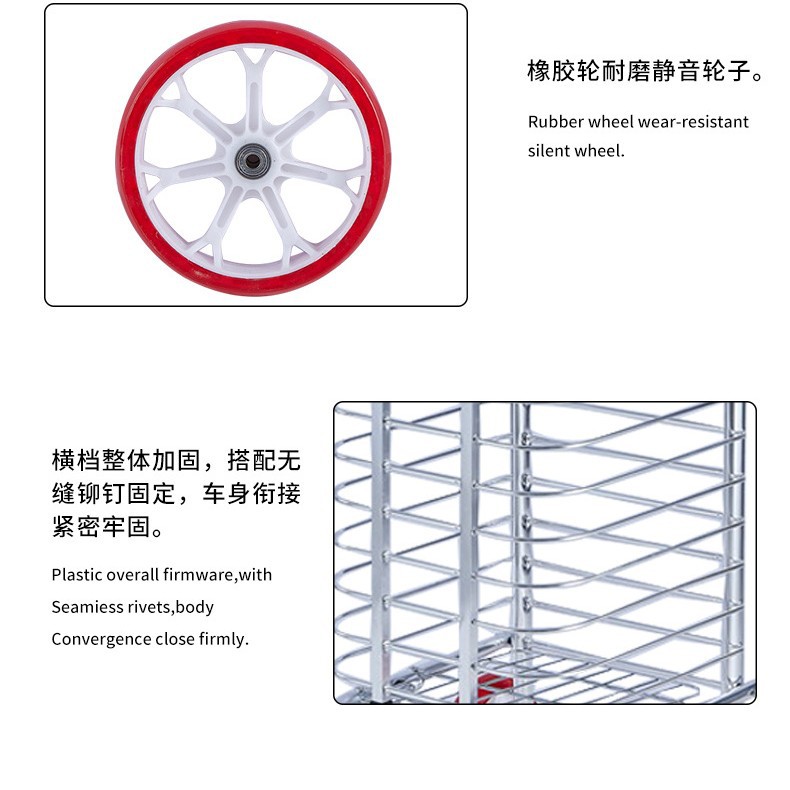 橡胶轮耐磨静音轮子。

Rubber wheel wear-resistant silent wheel.

横档整体加固，搭配无缝铆钉固定，车身衔接紧密牢固。

Plastic overall firmware,with Seamiess rivets,body Convergence close firmly.