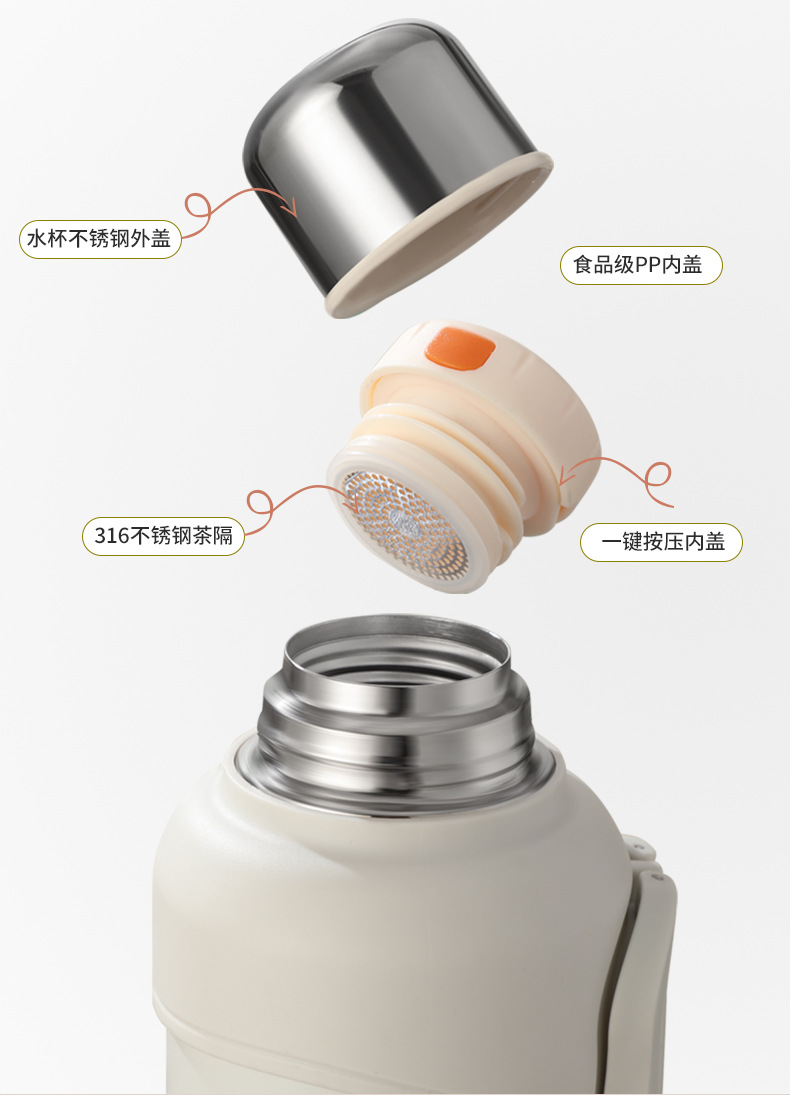 水杯不锈钢外盖

食品级PP内盖

316不锈钢茶隔

一键按压内盖