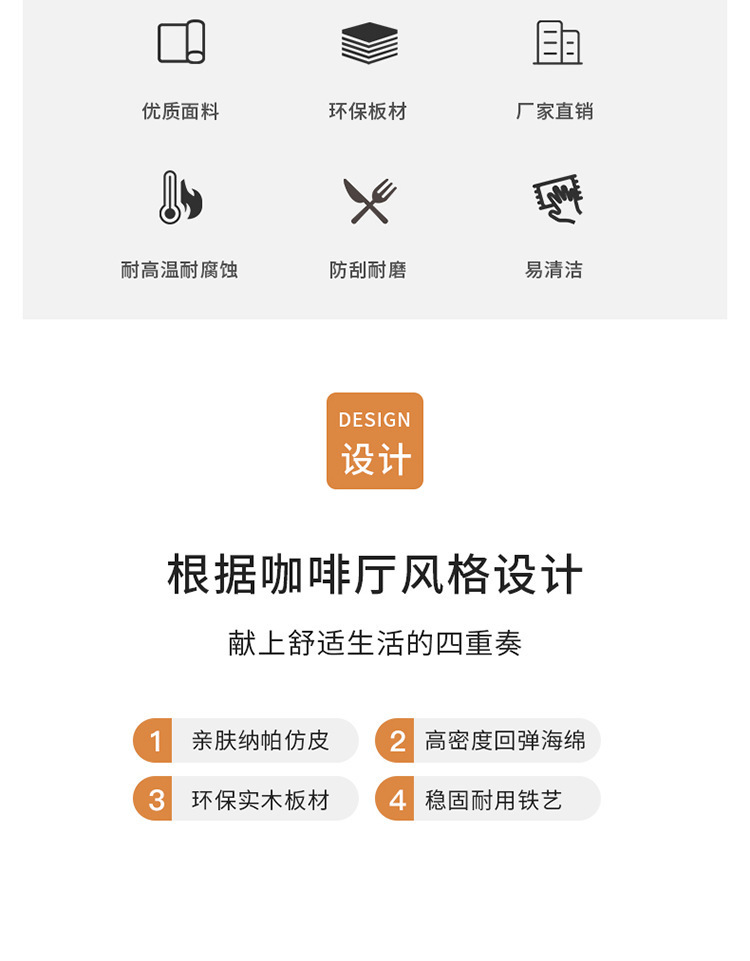 优质面料 环保板材 厂家直销

耐高温耐腐蚀 防刮耐磨 易清洁

DESIGN
设计

根据咖啡厅风格设计

献上舒适生活的四重奏

1 亲肤纳帕仿皮

2 高密度回弹海绵

3 环保实木板材

4 稳固耐用铁艺