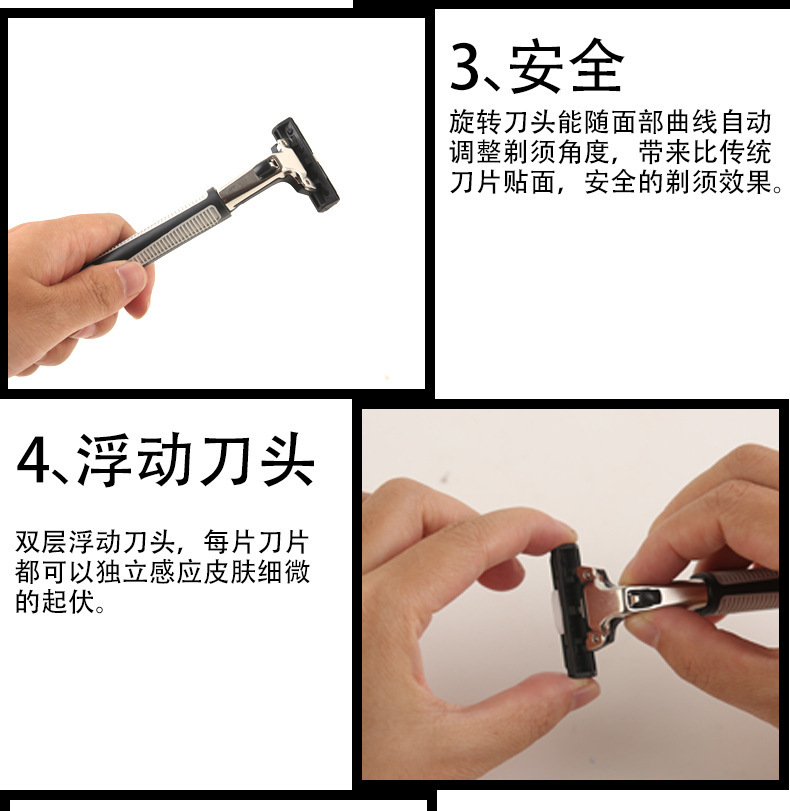 3、安全

旋转刀头能随面部曲线自动调整剃须角度，带来比传统刀片贴面，安全的剃须效果。

4、浮动刀头

双层浮动刀头，每片刀片都可以独立感应皮肤细微的起伏。