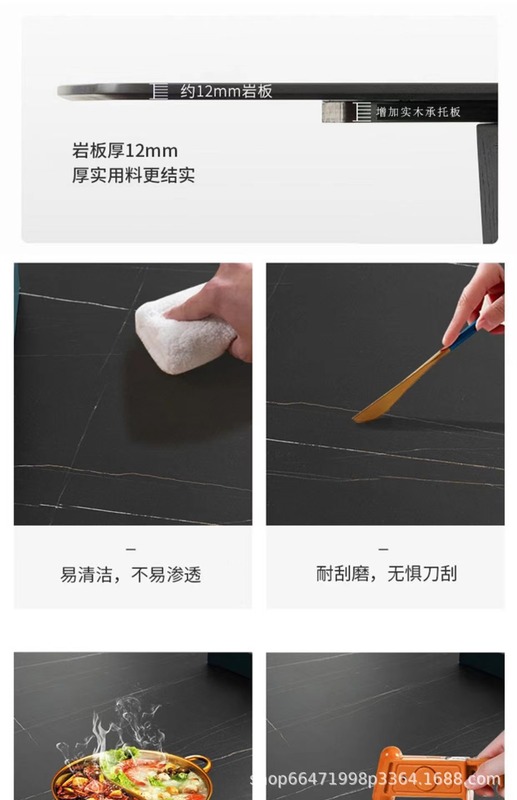 约12mm岩板

增加实木承托板

岩板厚12mm
厚实用料更结实

–
易清洁，不易渗透

–
耐刮磨，无惧刀刮

shop66471998p3364.1688.com