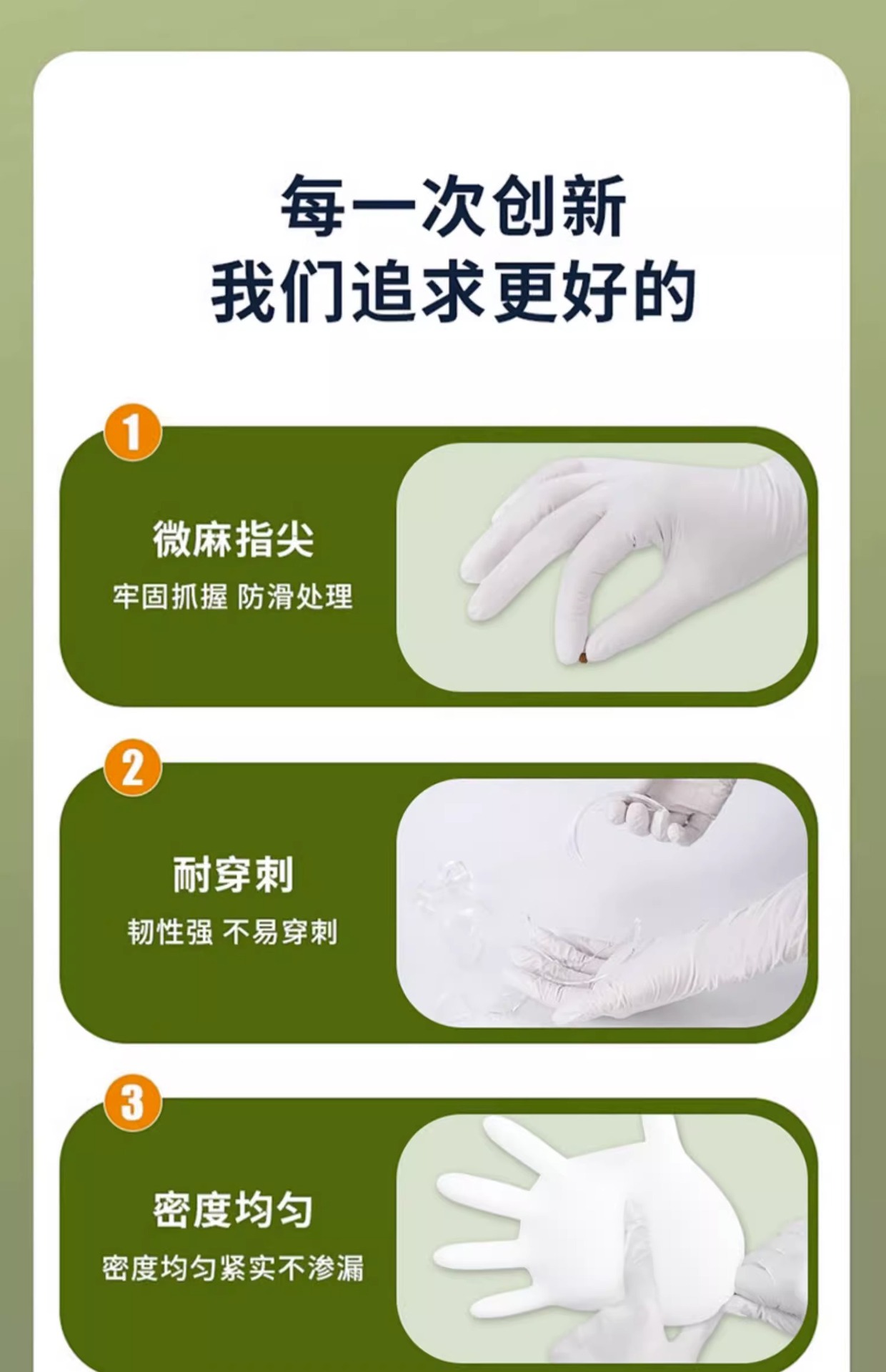 每一次创新
我们追求更好的

1
微麻指尖
牢固抓握 防滑处理

2
耐穿刺
韧性强 不易穿刺

3
密度均匀
密度均匀紧实不渗漏