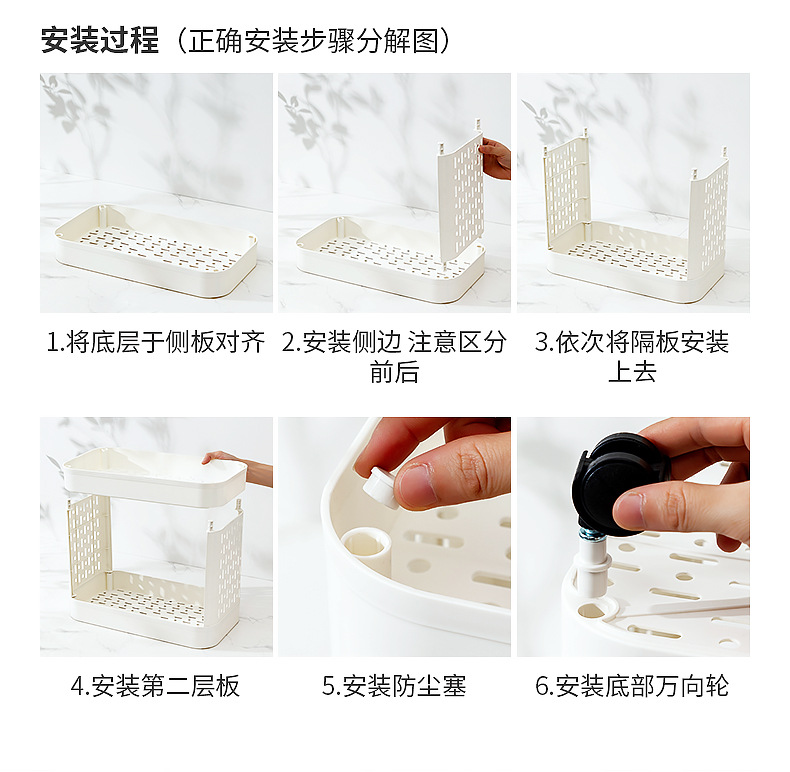 安装过程（正确安装步骤分解图）

1.将底层于侧板对齐

2.安装侧边 注意区分前后

3.依次将隔板安装上去

4.安装第二层板

5.安装防尘塞

6.安装底部万向轮