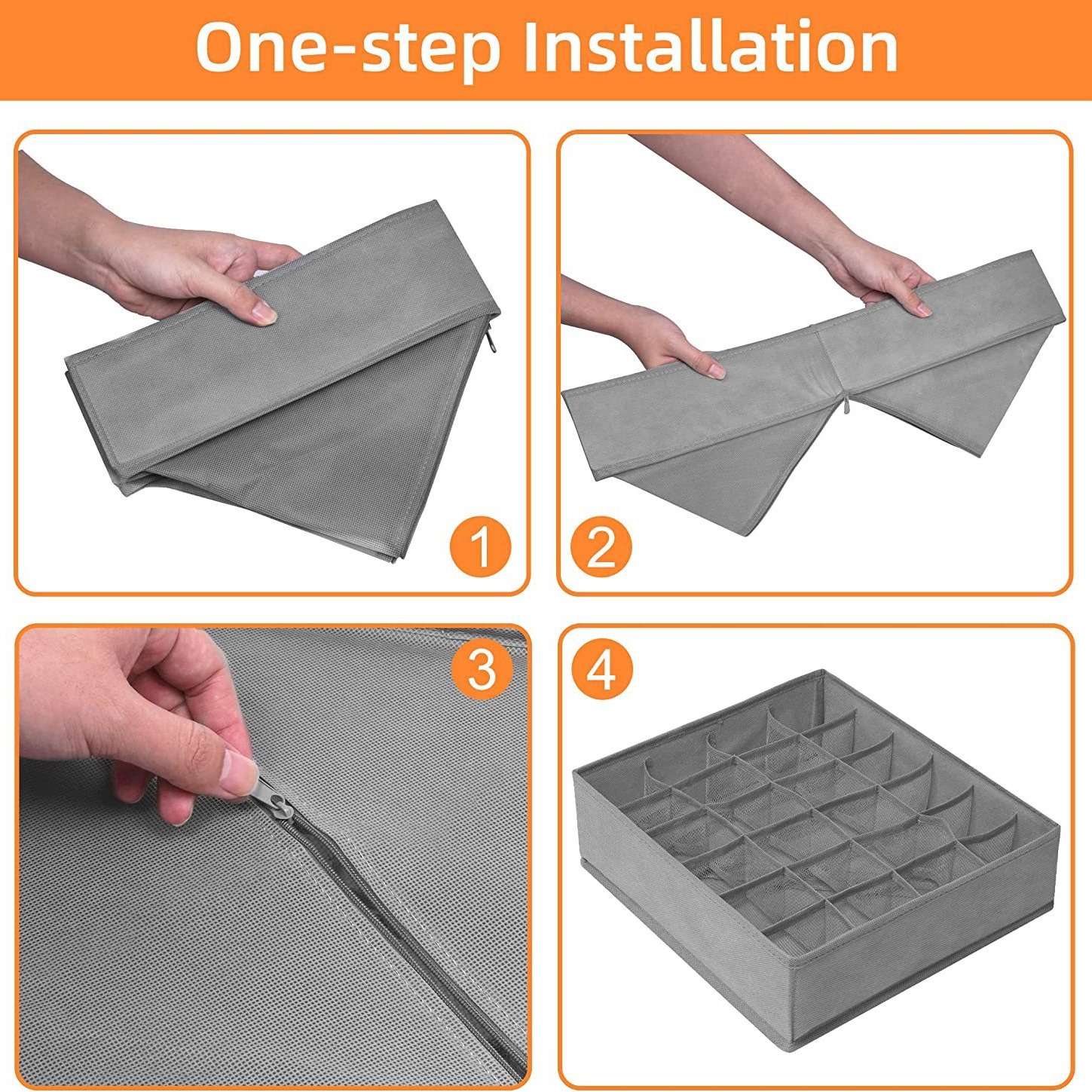 One-step Installation

1

2

3

4