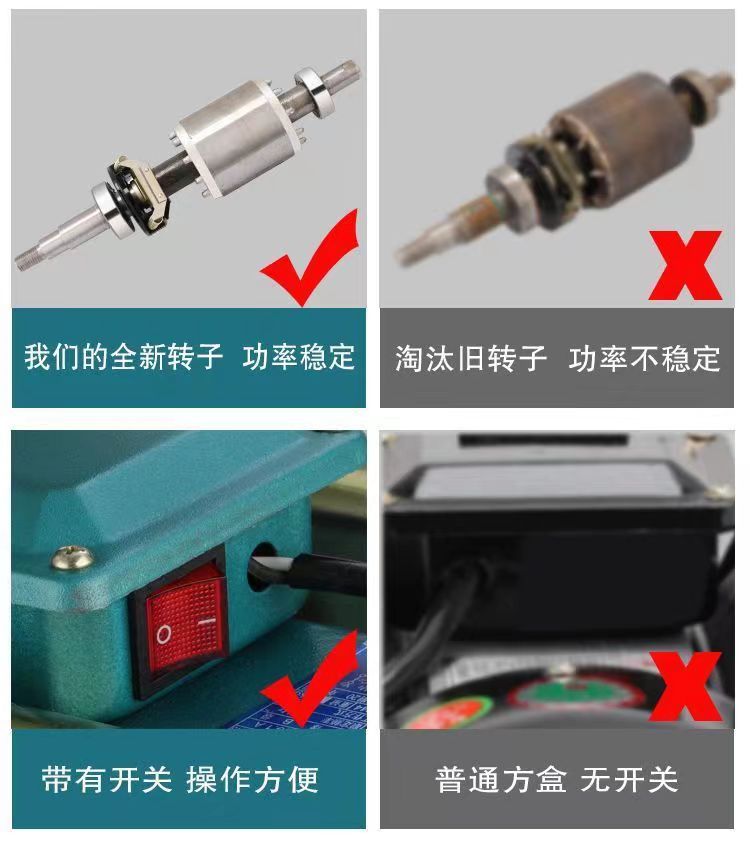 我们的全新转子 功率稳定

淘汰旧转子 功率不稳定

O —

带有开关 操作方便

普通方盒 无开关