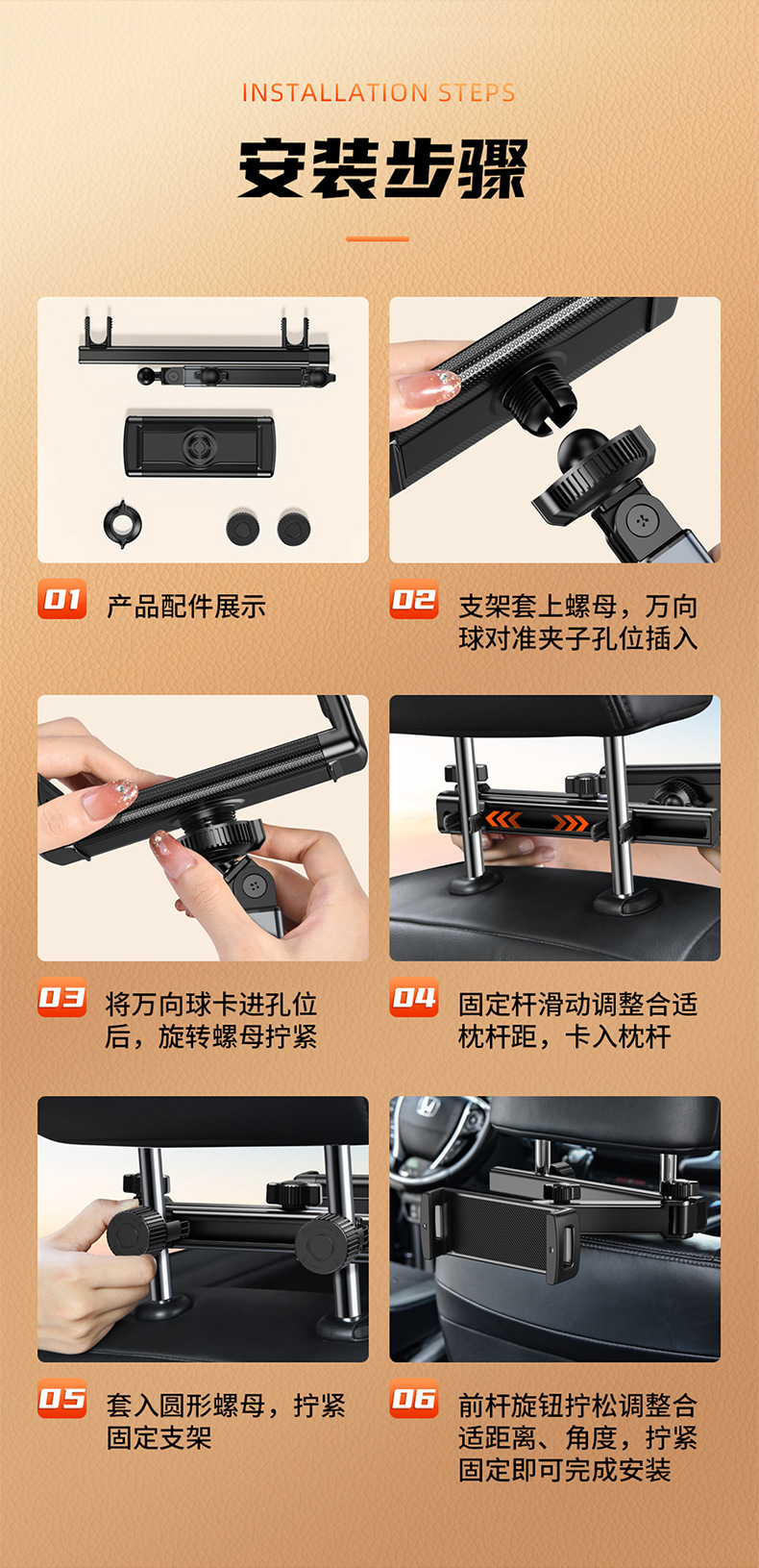 INSTALLATION STEPS

安装步骤

01 产品配件展示

02 支架套上螺母，万向球对准夹子孔位插入

03 将万向球卡进孔位后，旋转螺母拧紧

04 固定杆滑动调整合适枕杆距，卡入枕杆

05 套入圆形螺母，拧紧固定支架

06 前杆旋钮拧松调整合适距离、角度，拧紧固定即可完成安装