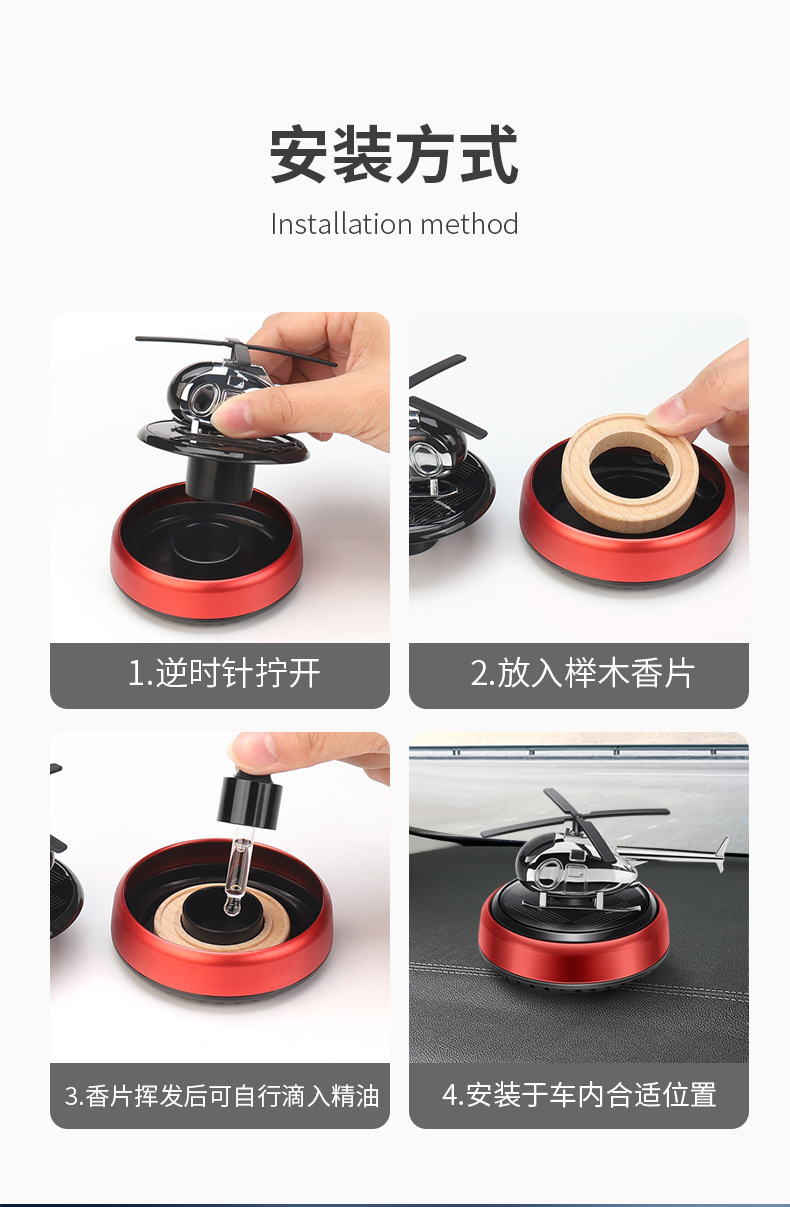 安装方式

Installation method

1.逆时针拧开

2.放入榉木香片

3.香片挥发后可自行滴入精油

4.安装于车内合适位置