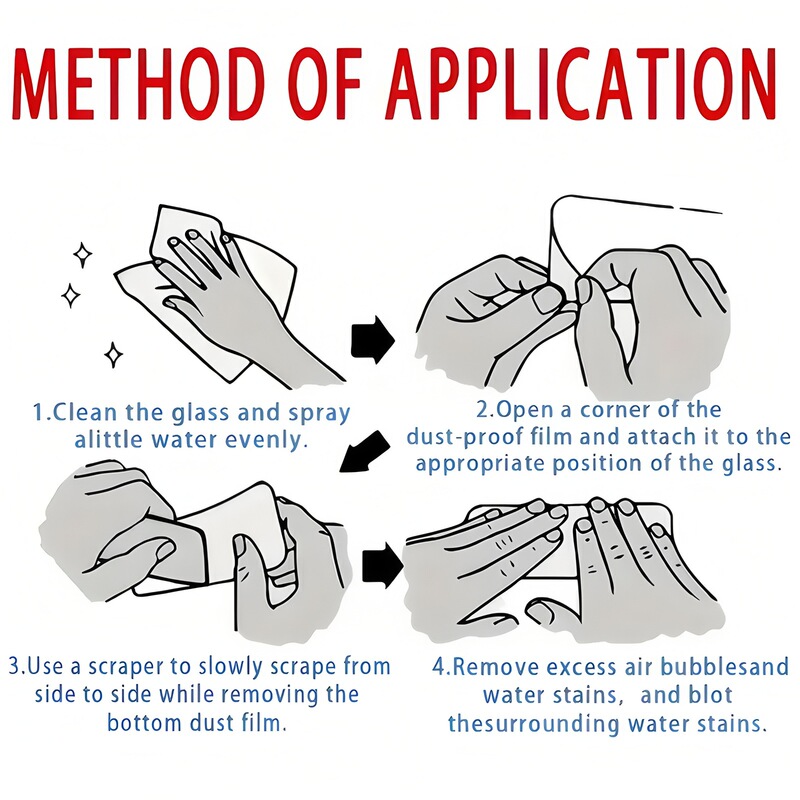 METHOD OF APPLICATION

1.Clean the glass and spray alittle water evenly.

2.Open a corner of the dust-proof film and attach it to the appropriate position of the glass.

3.Use a scraper to slowly scrape from side to side while removing the bottom dust film.

4.Remove excess air bubblesand water stains, and blot thesurrounding water stains.