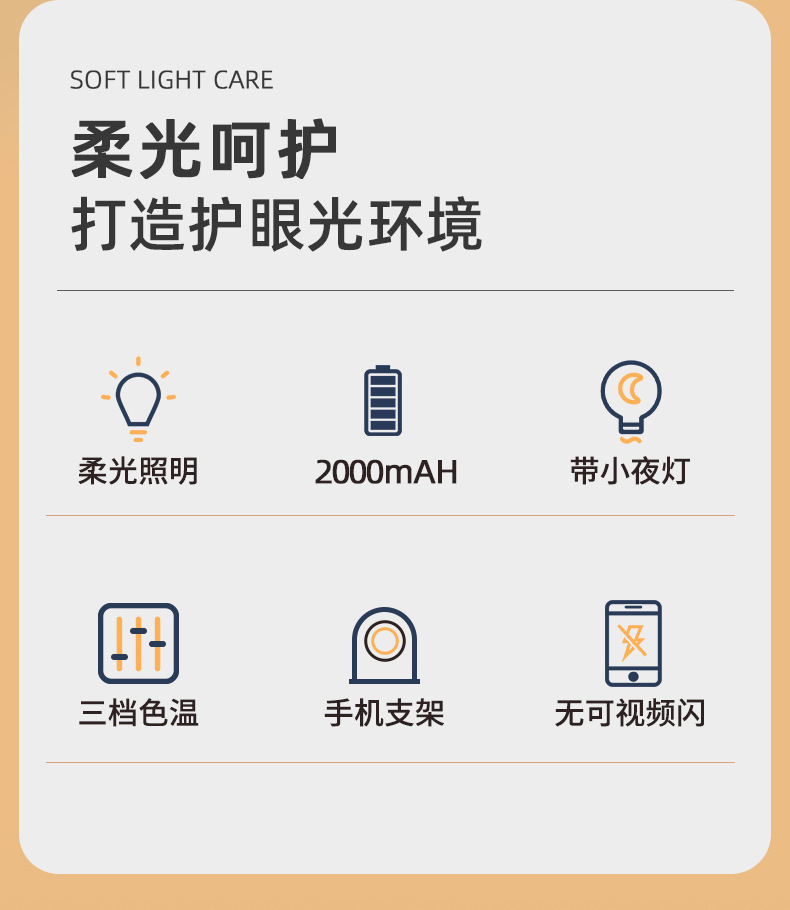 SOFT LIGHT CARE

柔光呵护
打造护眼光环境

柔光照明

2000mAH

带小夜灯

三档色温

手机支架

无可视频闪