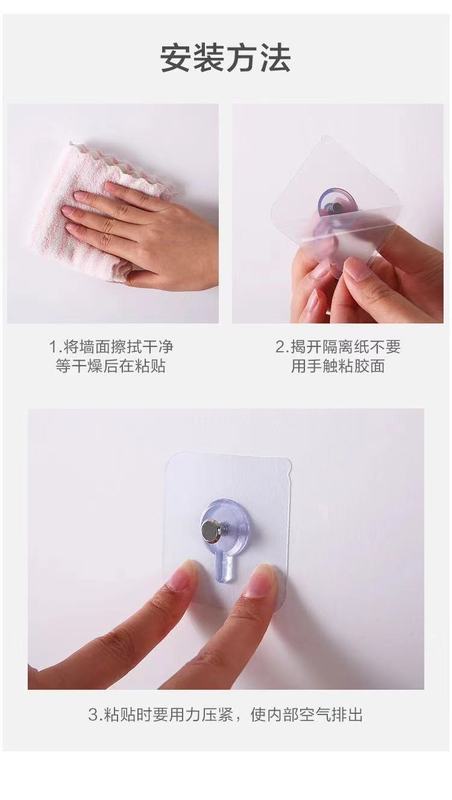 安装方法

1.将墙面擦拭干净
等干燥后在粘贴

2.揭开隔离纸不要
用手触粘胶面

3.粘贴时要用力压紧，使内部空气排出