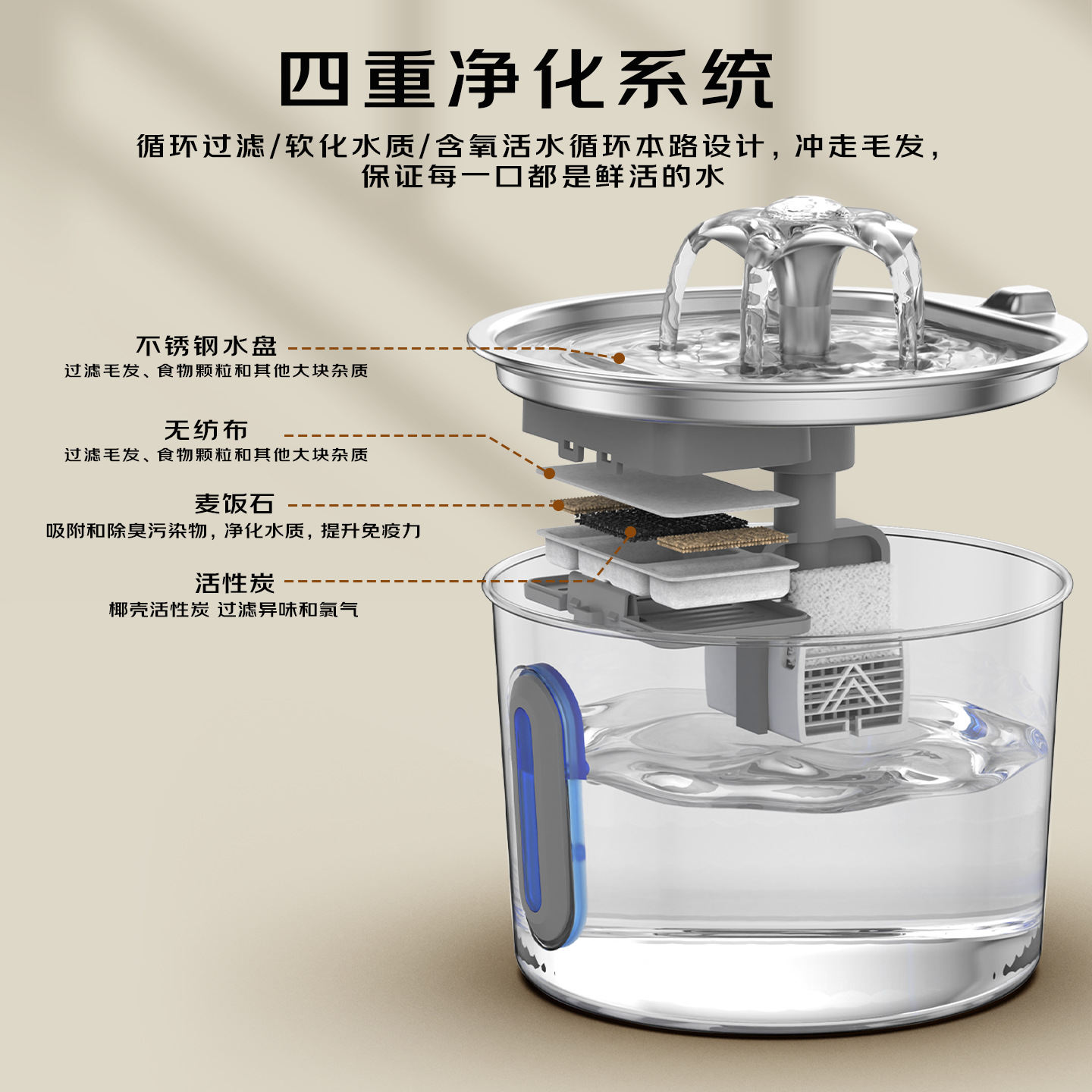 四重净化系统

循环过滤/软化水质/含氧活水循环本路设计，冲走毛发，保证每一口都是鲜活的水

不锈钢水盘
过滤毛发、食物颗粒和其他大块杂质

无纺布
过滤毛发、食物颗粒和其他大块杂质

麦饭石
吸附和除臭污染物，净化水质，提升免疫力

活性炭
椰壳活性炭 过滤异味和氯气