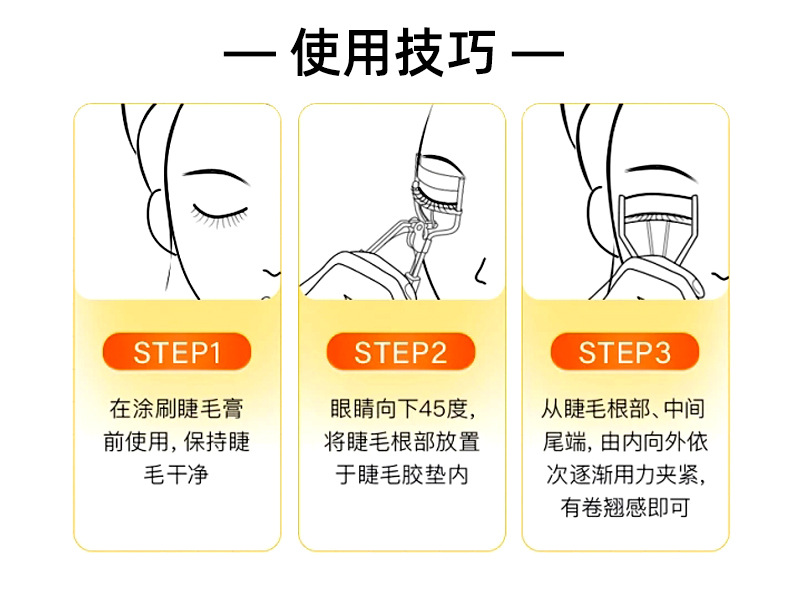 — 使用技巧 —

STEP1

在涂刷睫毛膏前使用，保持睫毛干净

STEP2

眼睛向下45度，将睫毛根部放置于睫毛胶垫内

STEP3

从睫毛根部、中间尾端，由内向外依次逐渐用力夹紧，有卷翘感即可