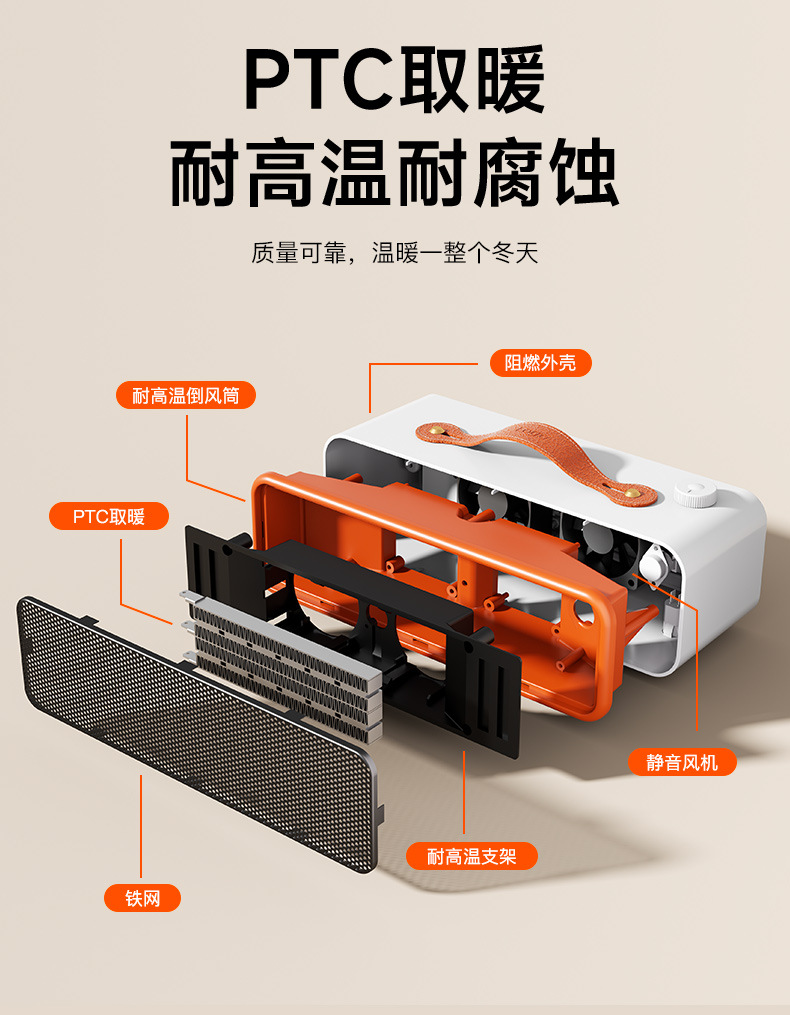 PTC取暖
耐高温耐腐蚀

质量可靠，温暖一整个冬天

阻燃外壳

耐高温倒风筒

PTC取暖

静音风机

耐高温支架

铁网