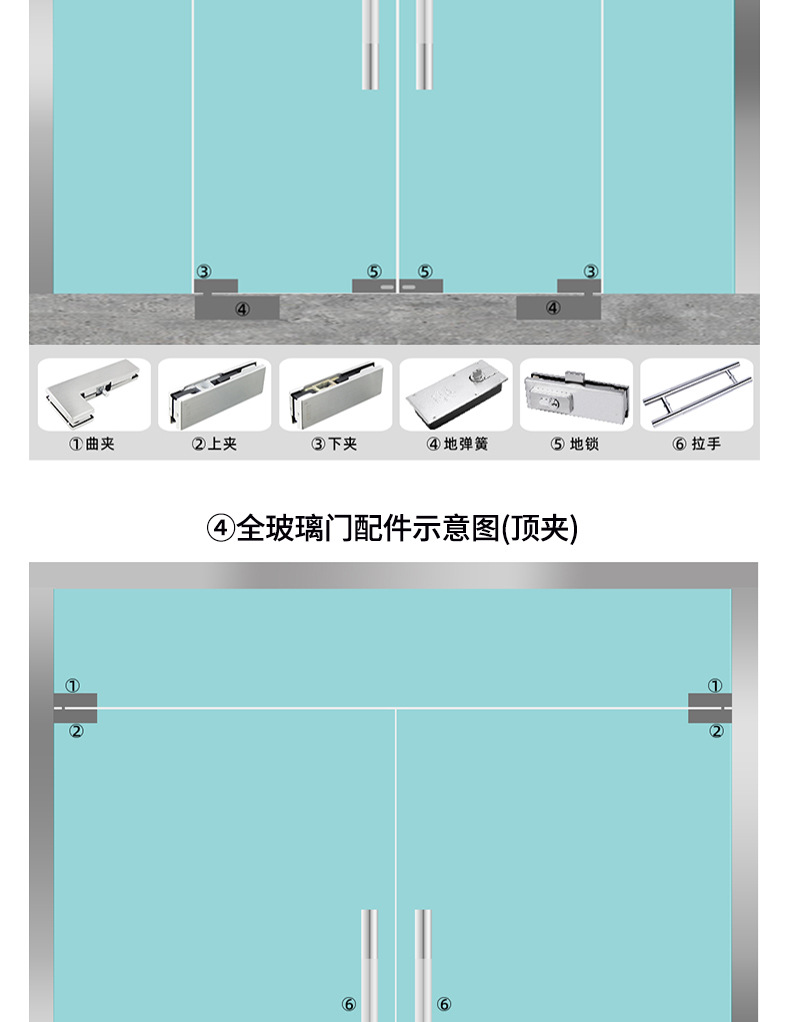 ③ ⑤ ⑤ ③

④ ④

①曲夹 ②上夹 ③下夹 ④地弹簧 ⑤地锁 ⑥拉手

④全玻璃门配件示意图(顶夹)

① ①

② ②

⑥ ⑥