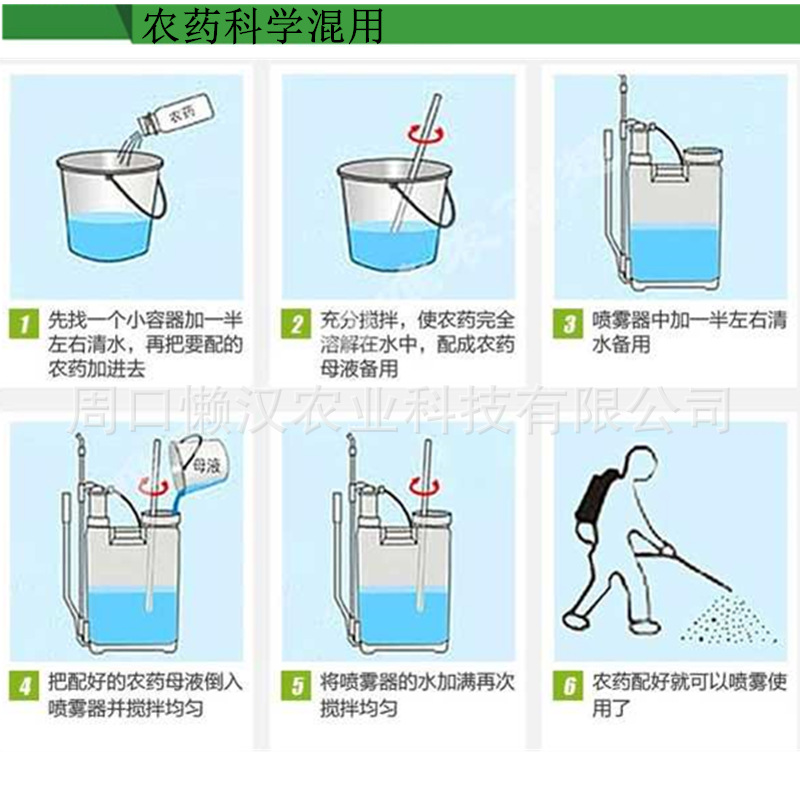 农药科学混用

农药

1 先找一个小容器加一半左右清水，再把要配的农药加进去

2 充分搅拌，使农药完全溶解在水中，配成农药母液备用

3 喷雾器中加一半左右清水备用

周口懒汉农业科技有限公司

母液

4 把配好的农药母液倒入喷雾器并搅拌均匀

5 将喷雾器的水加满再次搅拌均匀

6 农药配好就可以喷雾使用了