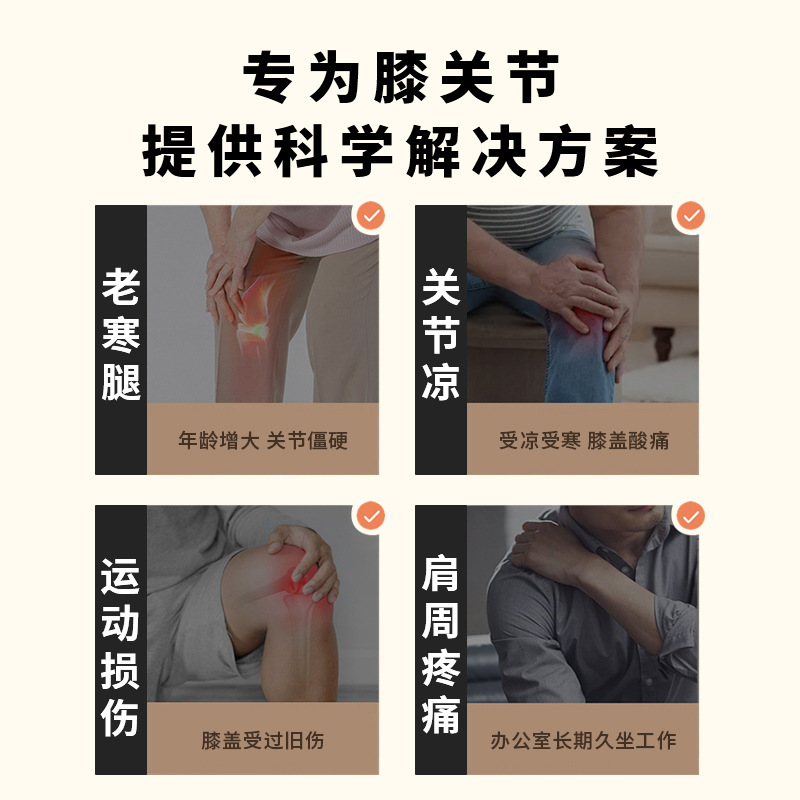 专为膝关节
提供科学解决方案

老寒腿
年龄增大 关节僵硬

关节凉
受凉受寒 膝盖酸痛

运动损伤
膝盖受过旧伤

肩周疼痛
办公室长期久坐工作