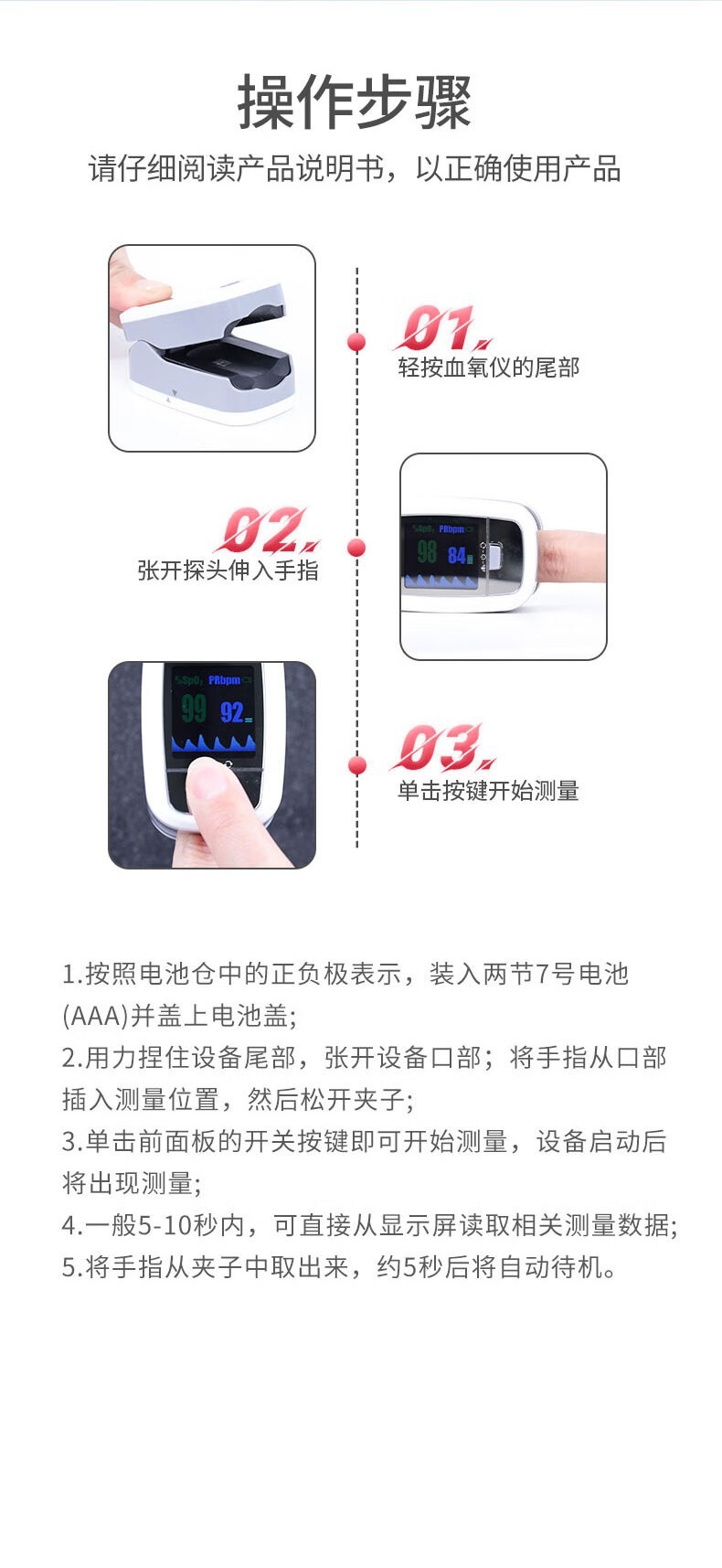 操作步骤

请仔细阅读产品说明书，以正确使用产品

01.
轻按血氧仪的尾部

02.
张开探头伸入手指

%SpO₂ PRbpm
98 84

%SpO₂ PRbpm
99 92

03.
单击按键开始测量

1.按照电池仓中的正负极表示，装入两节7号电池(AAA)并盖上电池盖;
2.用力捏住设备尾部，张开设备口部；将手指从口部插入测量位置，然后松开夹子;
3.单击前面板的开关按键即可开始测量，设备启动后将出现测量;
4.一般5-10秒内，可直接从显示屏读取相关测量数据;
5.将手指从夹子中取出来，约5秒后将自动待机。