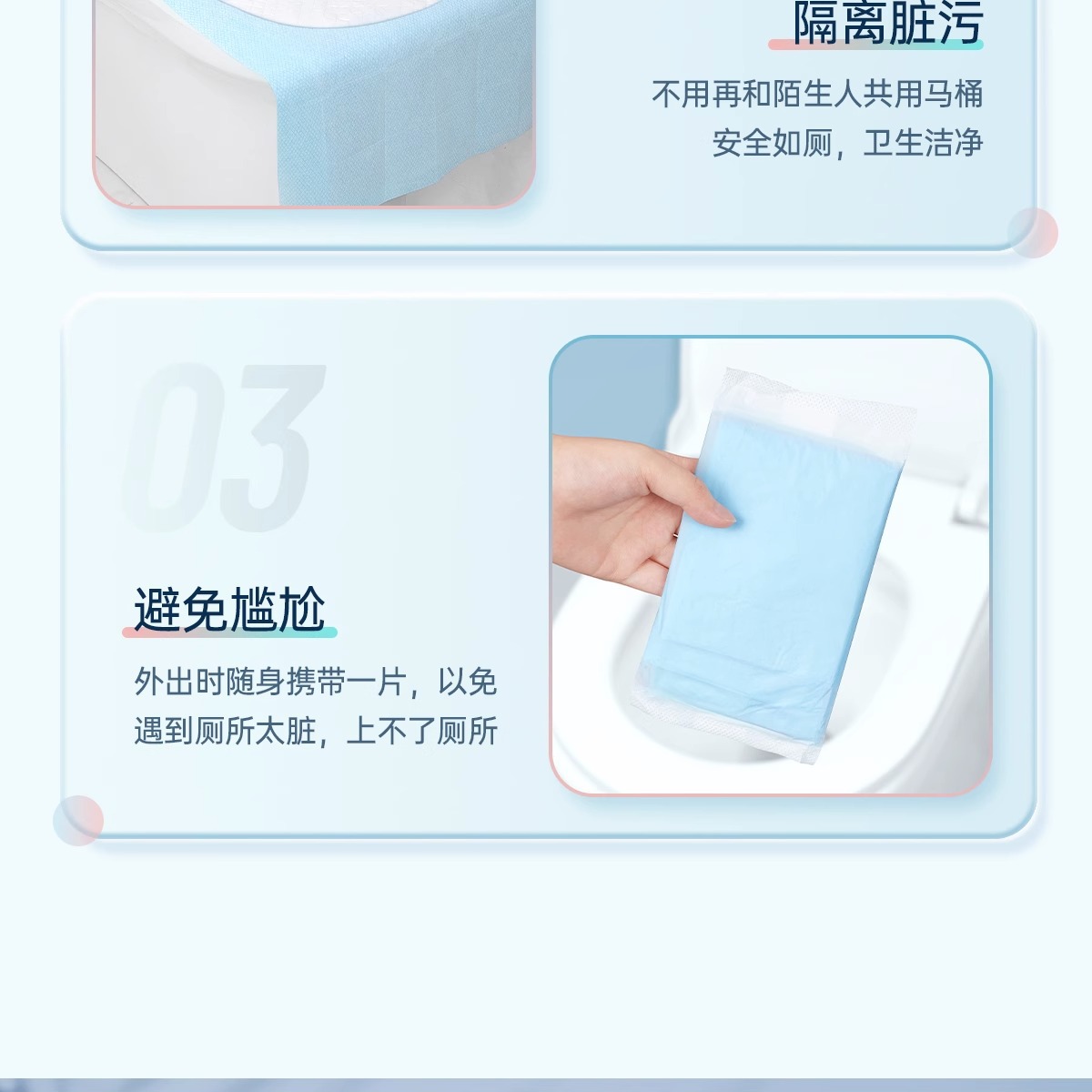 隔离脏污

不用再和陌生人共用马桶
安全如厕，卫生洁净

03

避免尴尬

外出时随身携带一片，以免遇到厕所太脏，上不了厕所