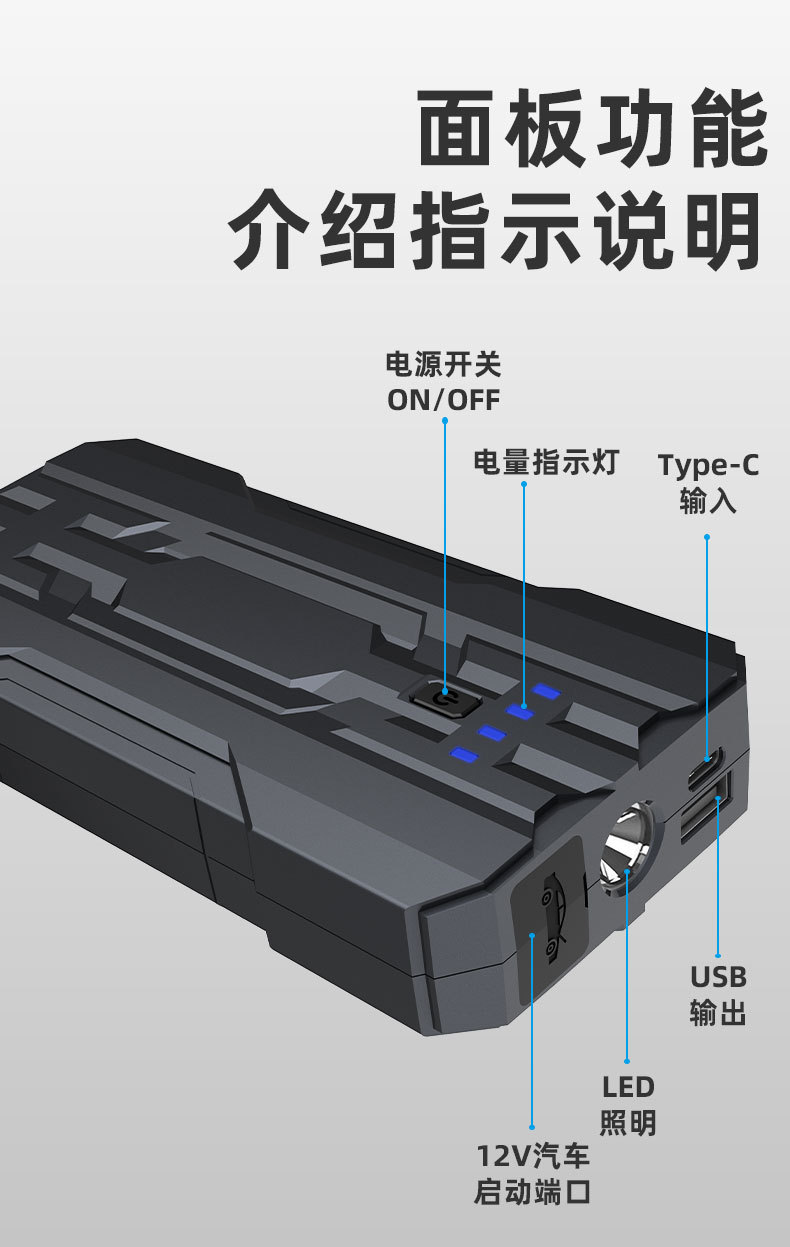 面板功能
介绍指示说明

电源开关
ON/OFF

电量指示灯

Type-C
输入

USB
输出

LED
照明

12V汽车
启动端口