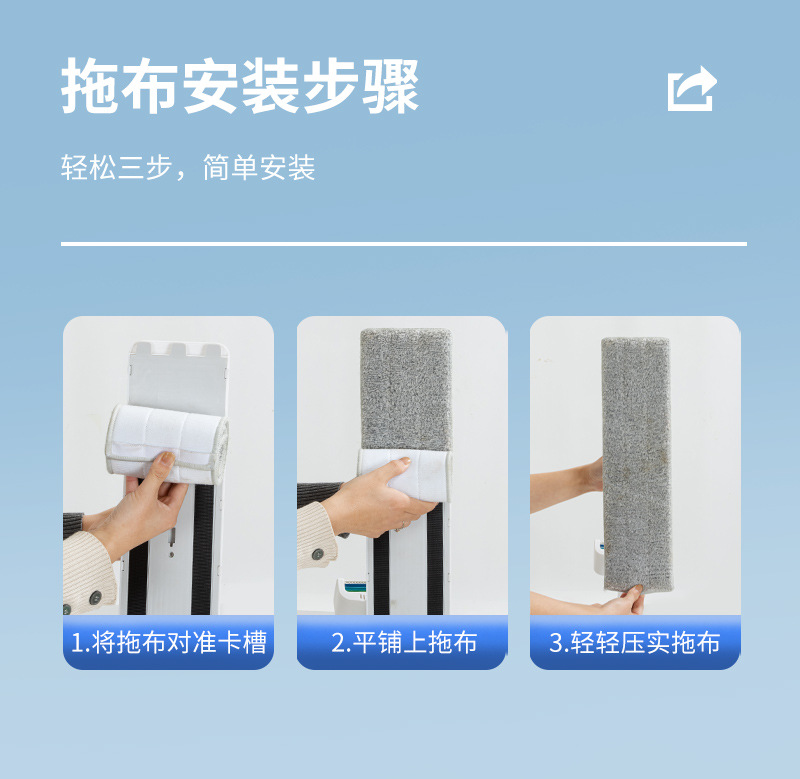 拖布安装步骤

轻松三步，简单安装

1.将拖布对准卡槽

2.平铺上拖布

3.轻轻压实拖布