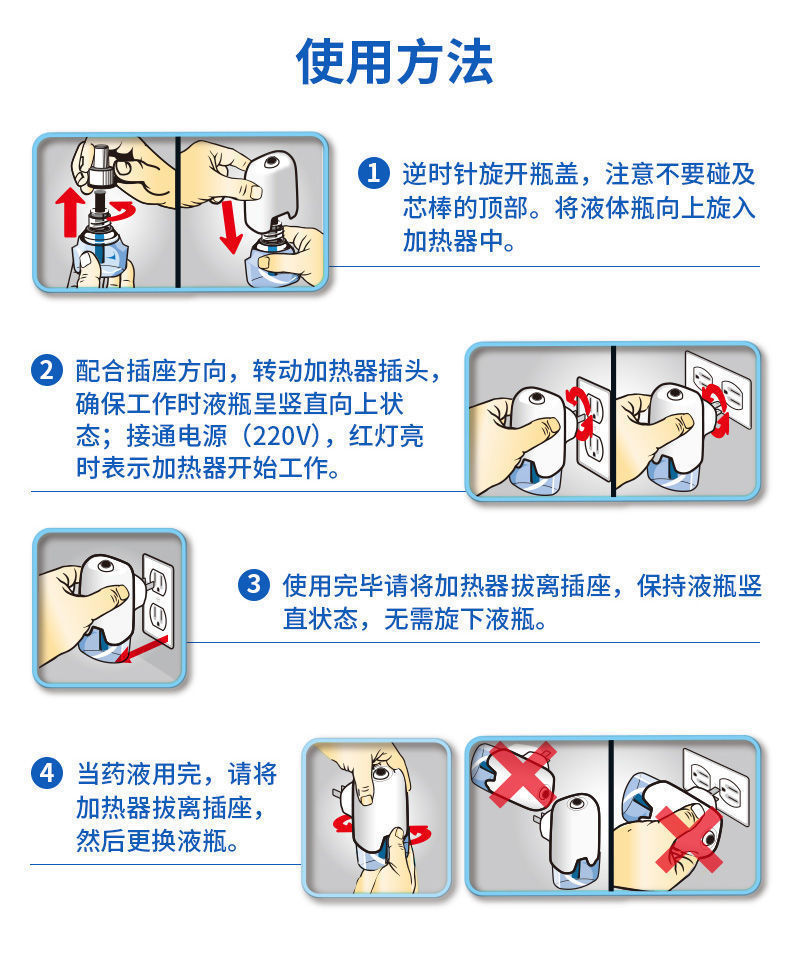 使用方法

1 逆时针旋开瓶盖，注意不要碰及芯棒的顶部。将液体瓶向上旋入加热器中。

2 配合插座方向，转动加热器插头，确保工作时液瓶呈竖直向上状态；接通电源（220V），红灯亮时表示加热器开始工作。

3 使用完毕请将加热器拔离插座，保持液瓶竖直状态，无需旋下液瓶。

4 当药液用完，请将加热器拔离插座，然后更换液瓶。