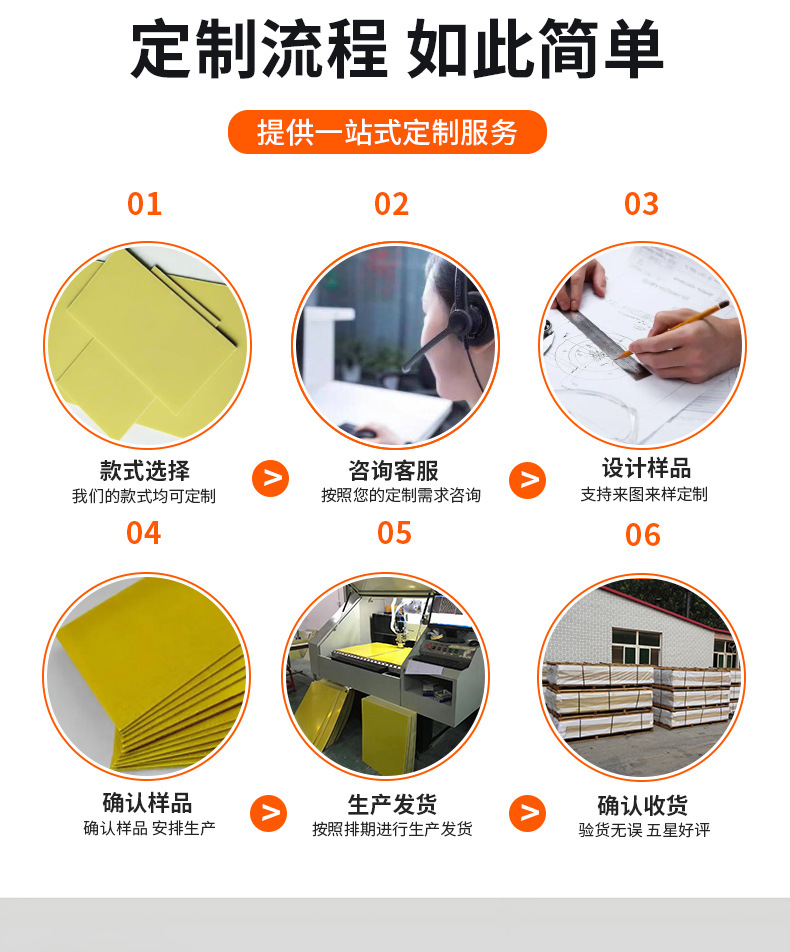 定制流程 如此简单

提供一站式定制服务

01

款式选择
我们的款式均可定制

>

02

咨询客服
按照您的定制需求咨询

>

03

设计样品
支持来图来样定制

04

确认样品
确认样品 安排生产

>

05

生产发货
按照排期进行生产发货

>

06

确认收货
验货无误 五星好评