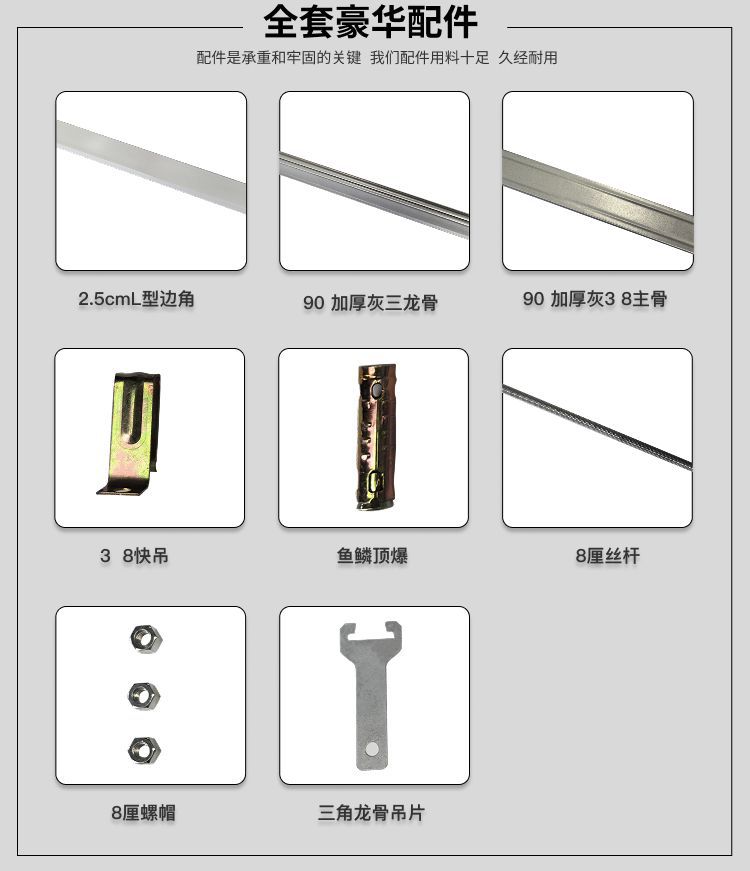 全套豪华配件

配件是承重和牢固的关键 我们配件用料十足 久经耐用

2.5cmL型边角

90 加厚灰三龙骨

90 加厚灰3 8主骨

3 8快吊

鱼鳞顶爆

8厘丝杆

8厘螺帽

三角龙骨吊片