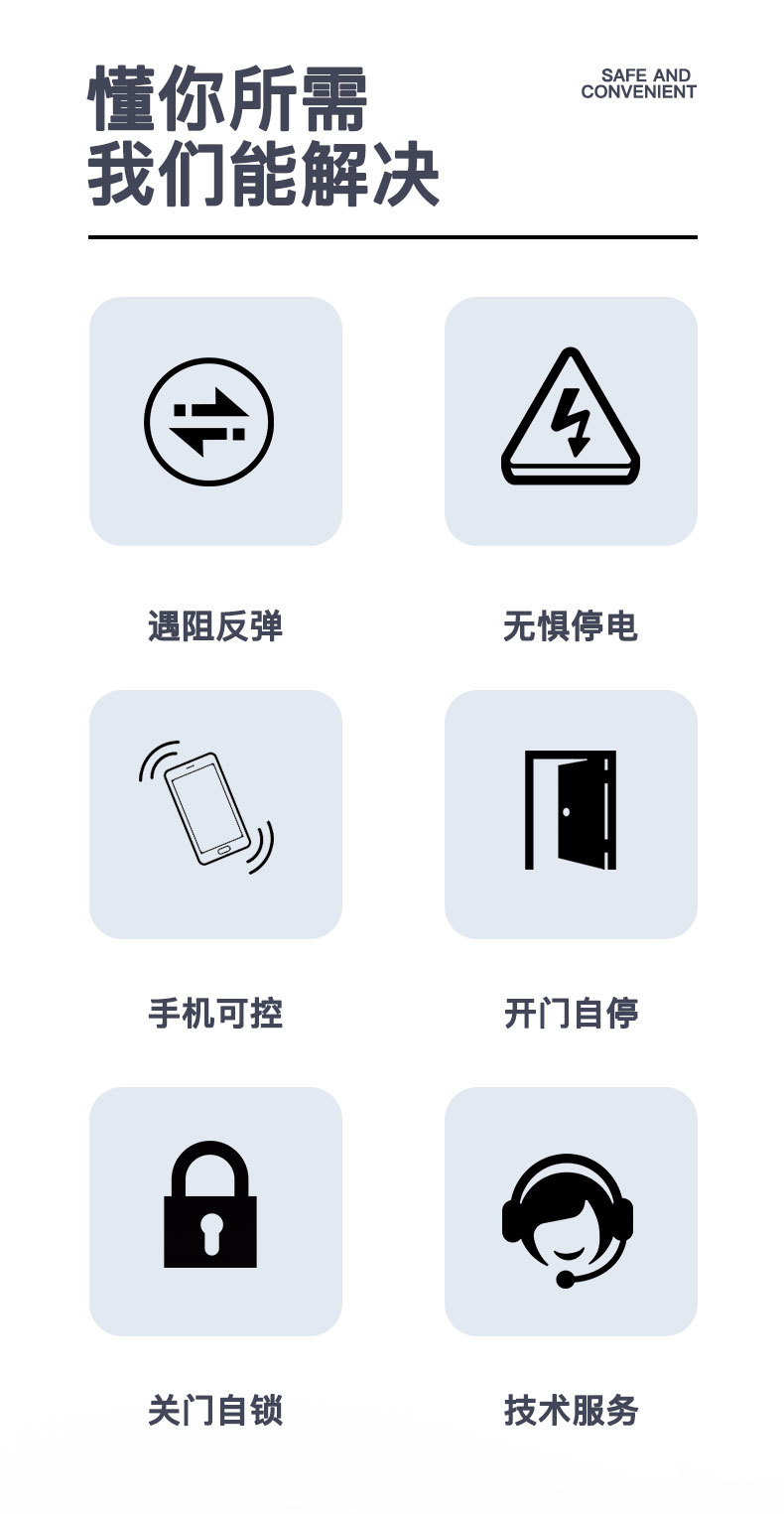 懂你所需
我们能解决

SAFE AND
CONVENIENT

遇阻反弹

无惧停电

手机可控

开门自停

关门自锁

技术服务