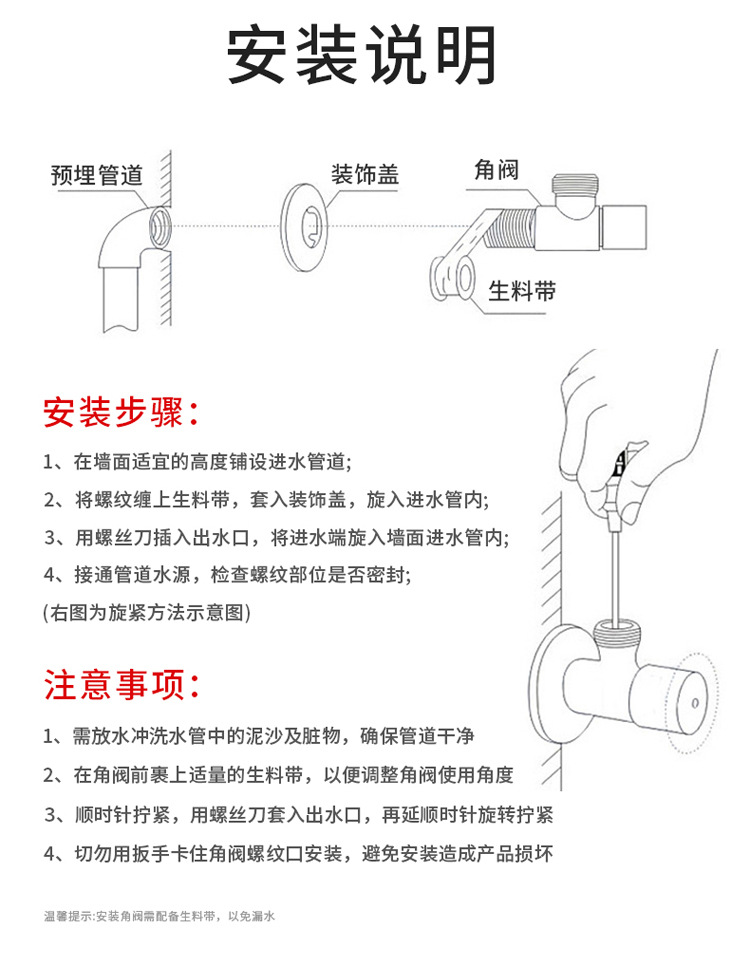 安装说明

预埋管道

装饰盖

角阀

生料带

安装步骤：

1、在墙面适宜的高度铺设进水管道；

2、将螺纹缠上生料带，套入装饰盖，旋入进水管内；

3、用螺丝刀插入出水口，将进水端旋入墙面进水管内；

4、接通管道水源，检查螺纹部位是否密封；

(右图为旋紧方法示意图)

注意事项：

1、需放水冲洗水管中的泥沙及脏物，确保管道干净

2、在角阀前裹上适量的生料带，以便调整角阀使用角度

3、顺时针拧紧，用螺丝刀套入出水口，再延顺时针旋转拧紧

4、切勿用扳手卡住角阀螺纹口安装，避免安装造成产品损坏

温馨提示:安装角阀需配备生料带，以免漏水