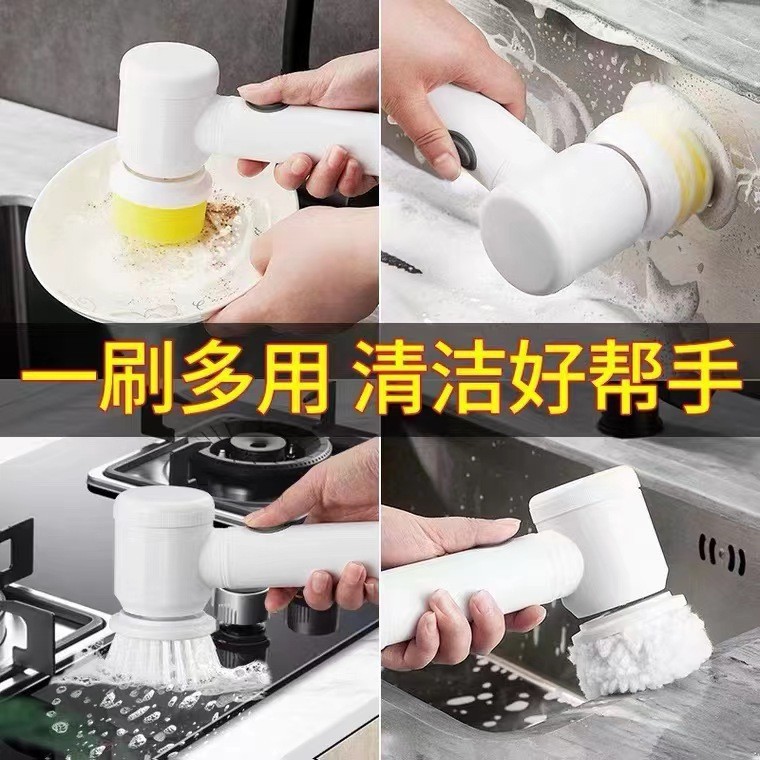 一刷多用 清洁好帮手