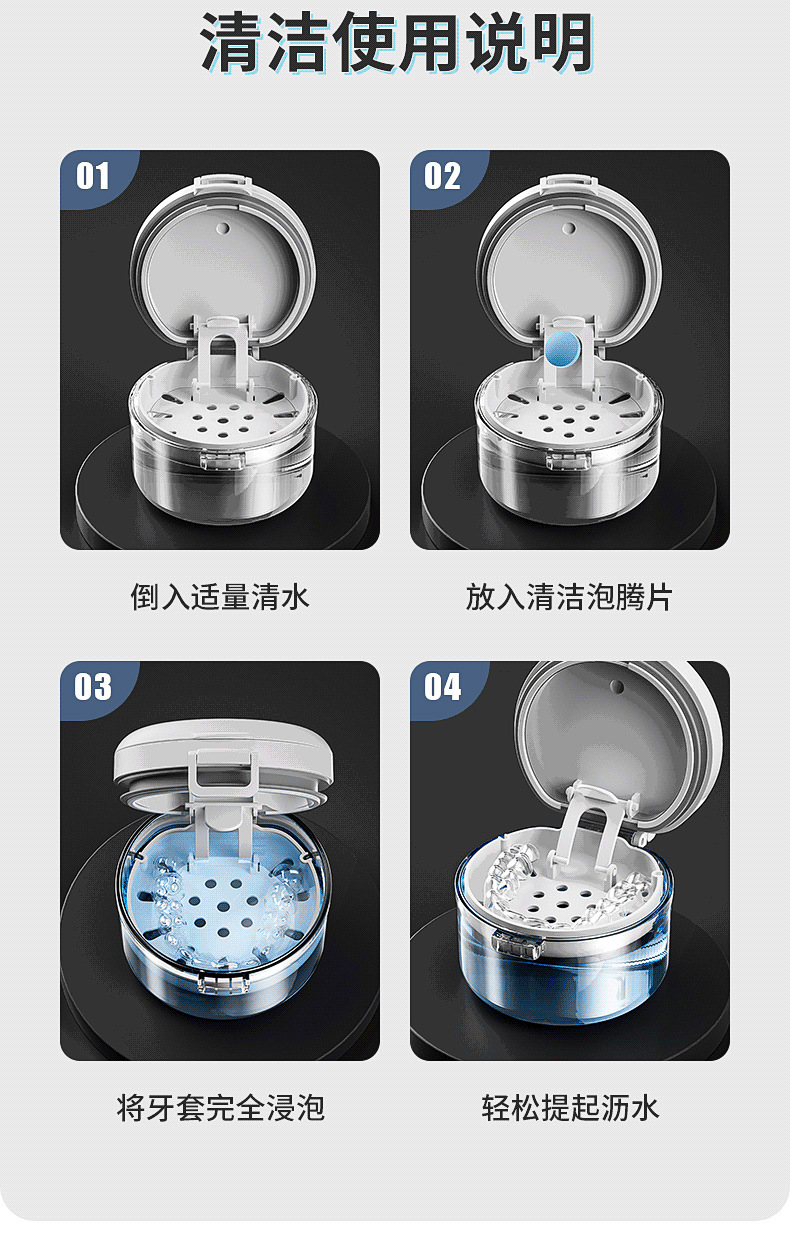 清洁使用说明

01

倒入适量清水

02

放入清洁泡腾片

03

将牙套完全浸泡

04

轻松提起沥水