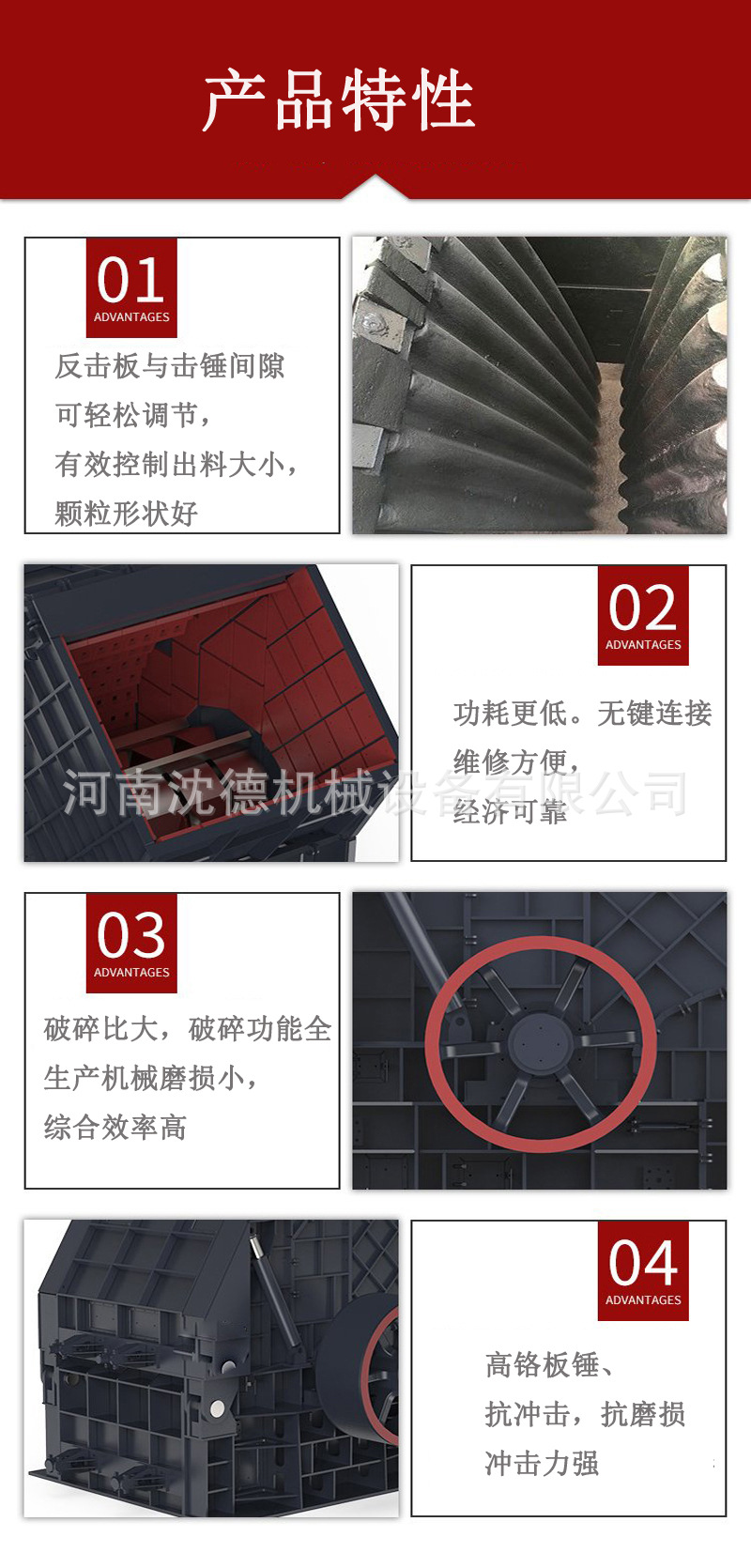 产品特性

01
ADVANTAGES
反击板与击锤间隙
可轻松调节，
有效控制出料大小，
颗粒形状好

02
ADVANTAGES
功耗更低。无键连接
维修方便，
经济可靠

河南沈德机械设备有限公司

03
ADVANTAGES
破碎比大，破碎功能全
生产机械磨损小，
综合效率高

04
ADVANTAGES
高铬板锤、
抗冲击，抗磨损
冲击力强