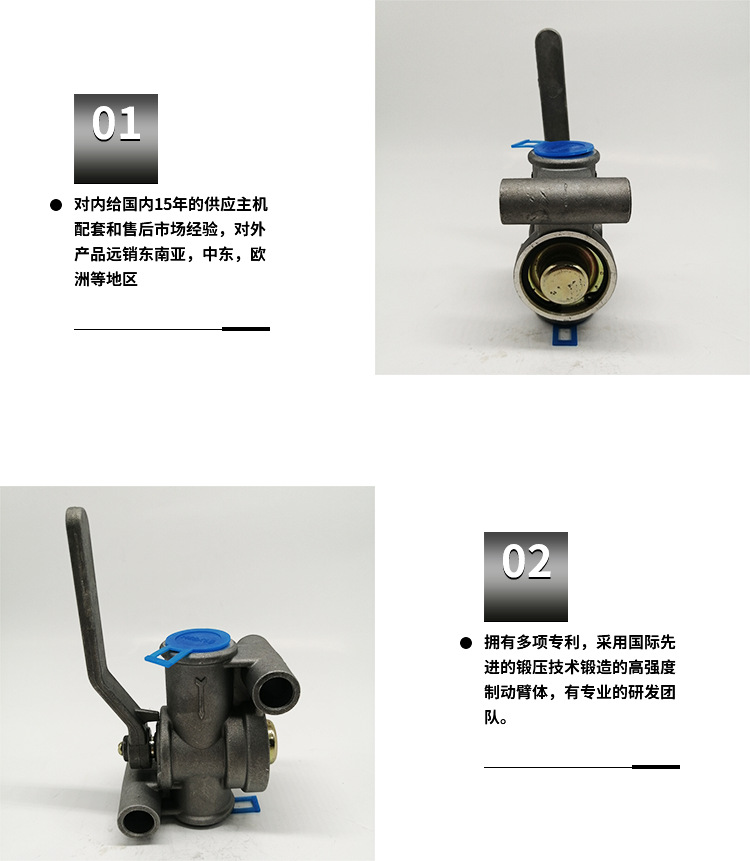 01

● 对内给国内15年的供应主机配套和售后市场经验，对外产品远销东南亚，中东，欧洲等地区

02

● 拥有多项专利，采用国际先进的锻压技术锻造的高强度制动臂体，有专业的研发团队。