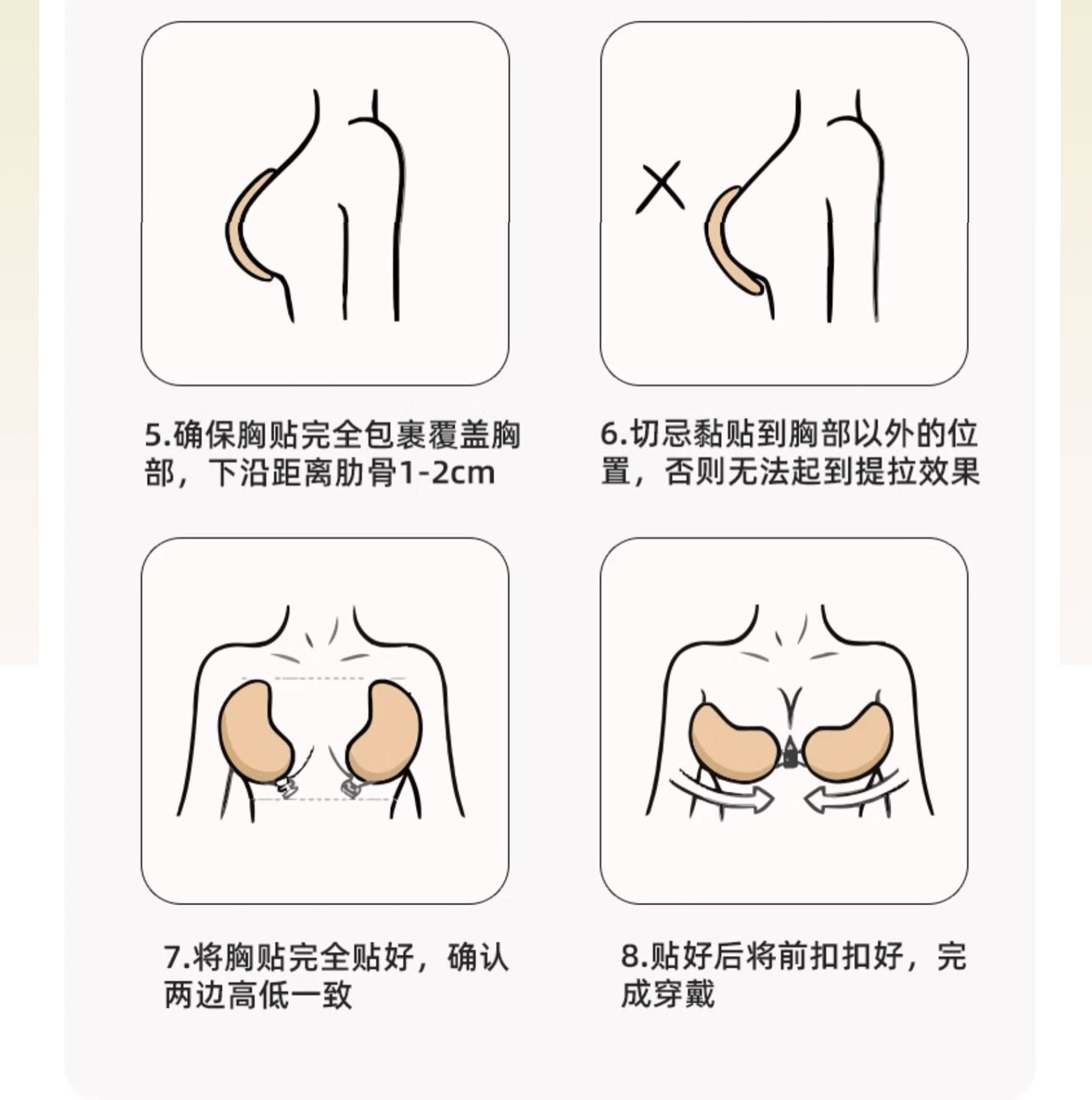 5.确保胸贴完全包裹覆盖胸部，下沿距离肋骨1-2cm

6.切忌黏贴到胸部以外的位置，否则无法起到提拉效果

7.将胸贴完全贴好，确认两边高低一致

8.贴好后将前扣扣好，完成穿戴