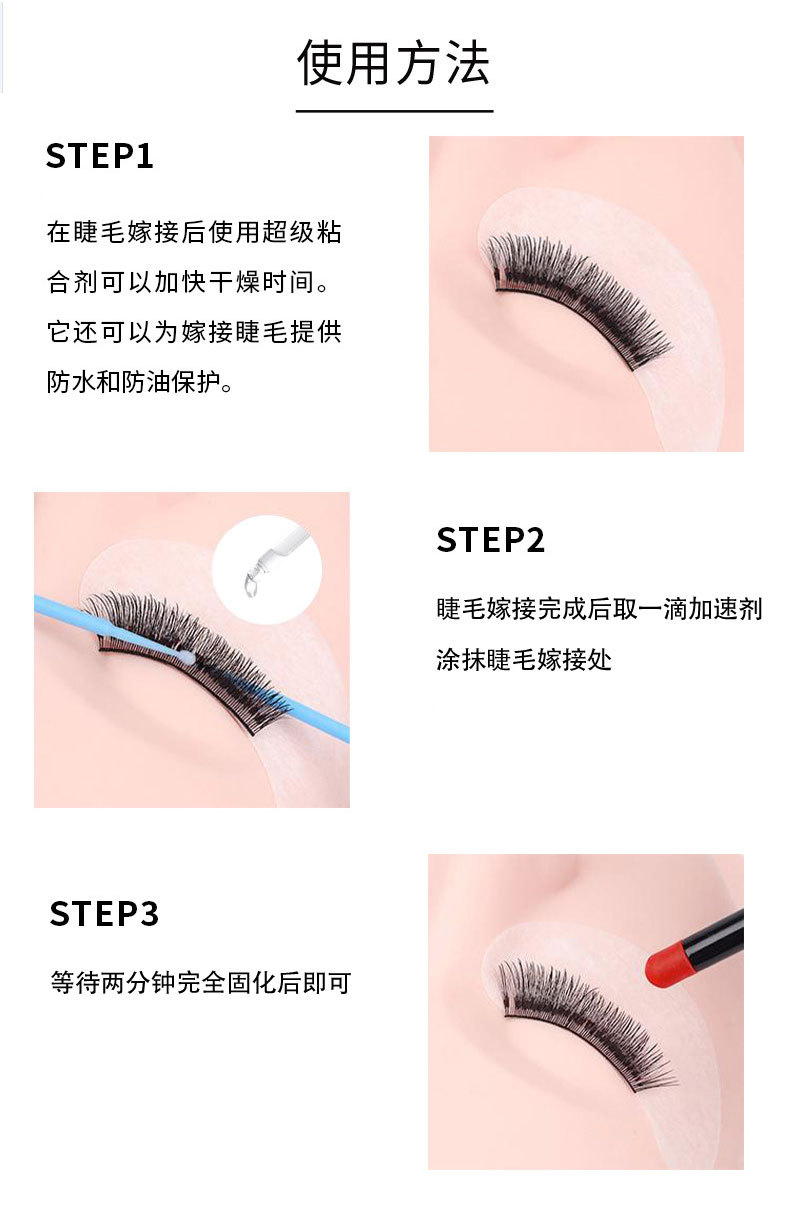 使用方法

STEP1

在睫毛嫁接后使用超级粘合剂可以加快干燥时间。它还可以为嫁接睫毛提供防水和防油保护。

STEP2

睫毛嫁接完成后取一滴加速剂涂抹睫毛嫁接处

STEP3

等待两分钟完全固化后即可