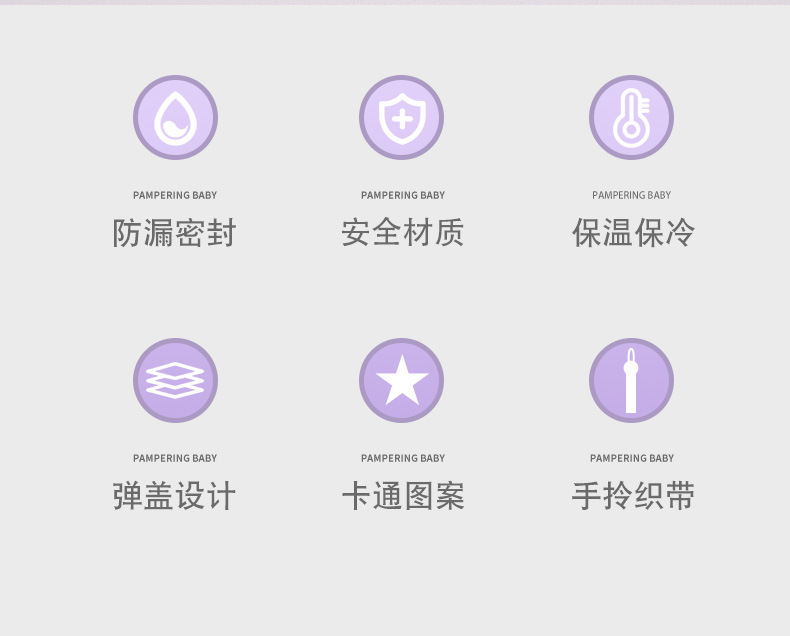 PAMPERING BABY
防漏密封

PAMPERING BABY
安全材质

PAMPERING BABY
保温保冷

PAMPERING BABY
弹盖设计

PAMPERING BABY
卡通图案

PAMPERING BABY
手拎织带