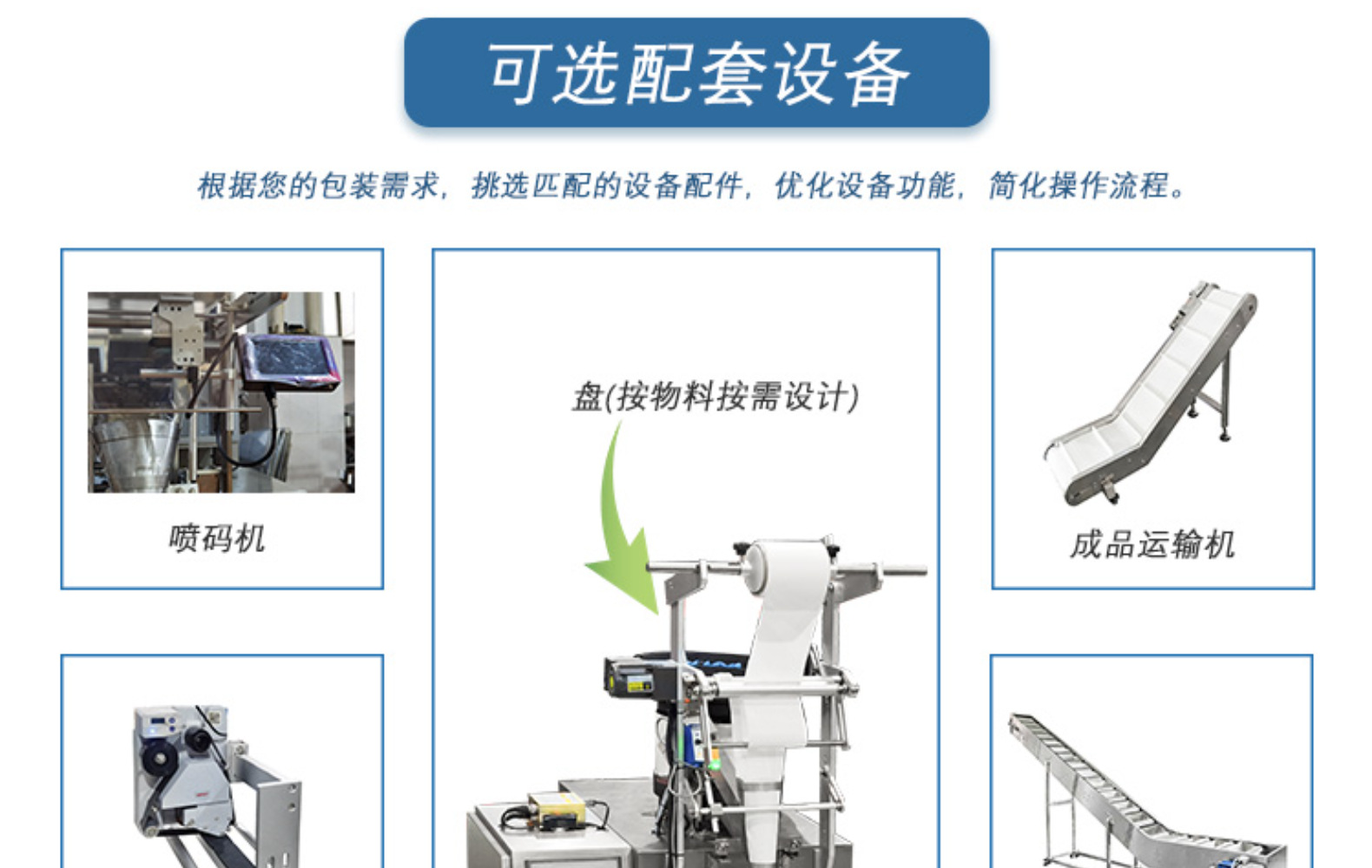 可选配套设备

根据您的包装需求，挑选匹配的设备配件，优化设备功能，简化操作流程。

喷码机

盘(按物料按需设计)

成品运输机