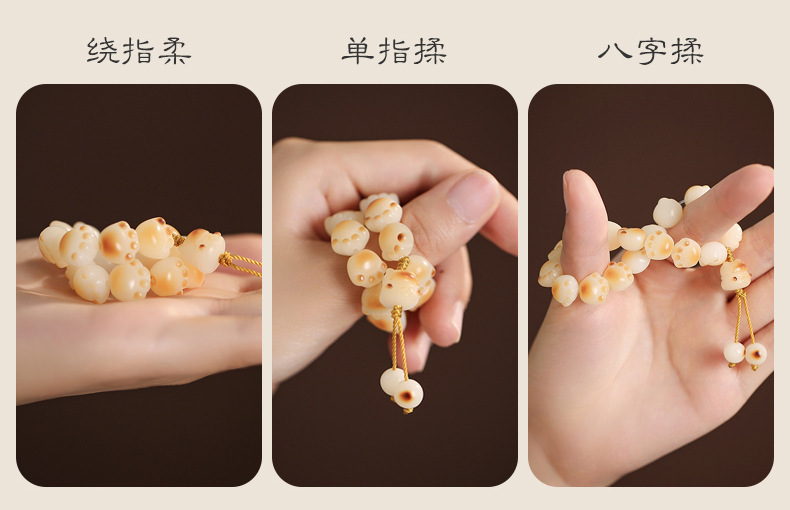 绕指柔

单指揉

八字揉