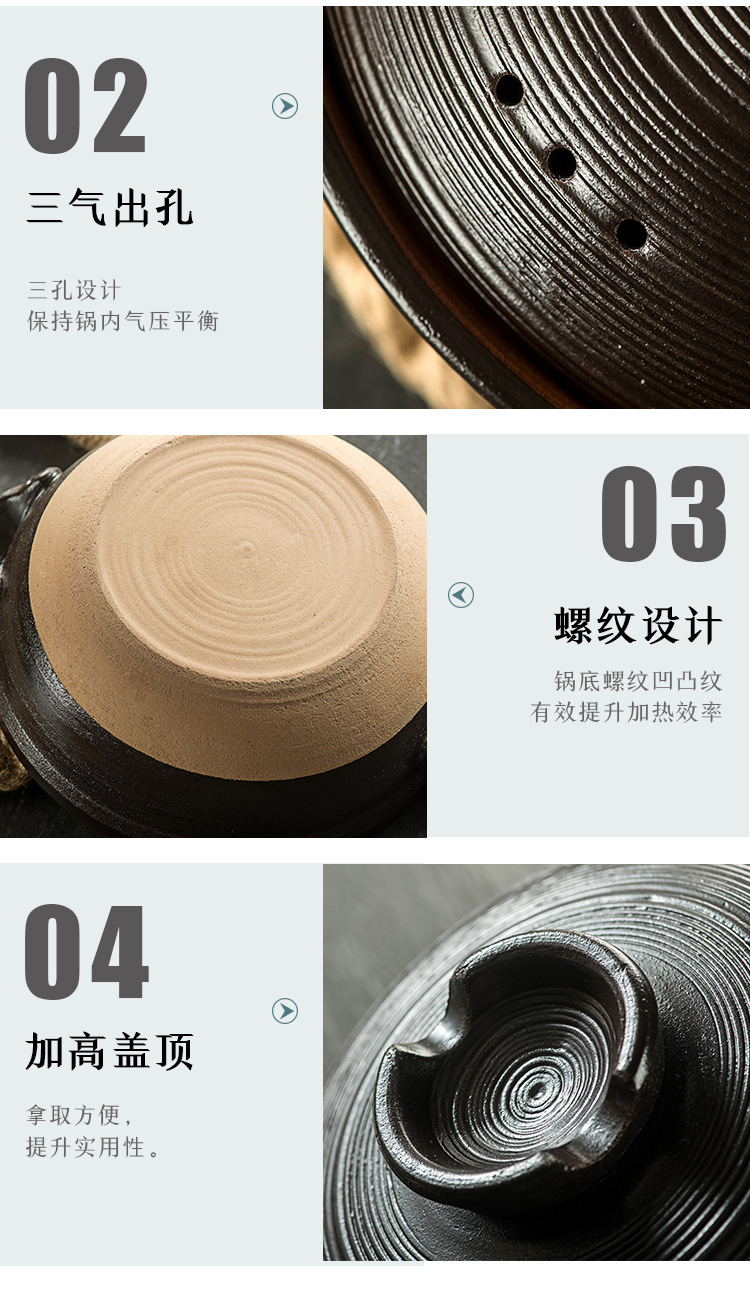 02

三气出孔

三孔设计
保持锅内气压平衡

03

螺纹设计

锅底螺纹凹凸纹
有效提升加热效率

04

加高盖顶

拿取方便，
提升实用性。